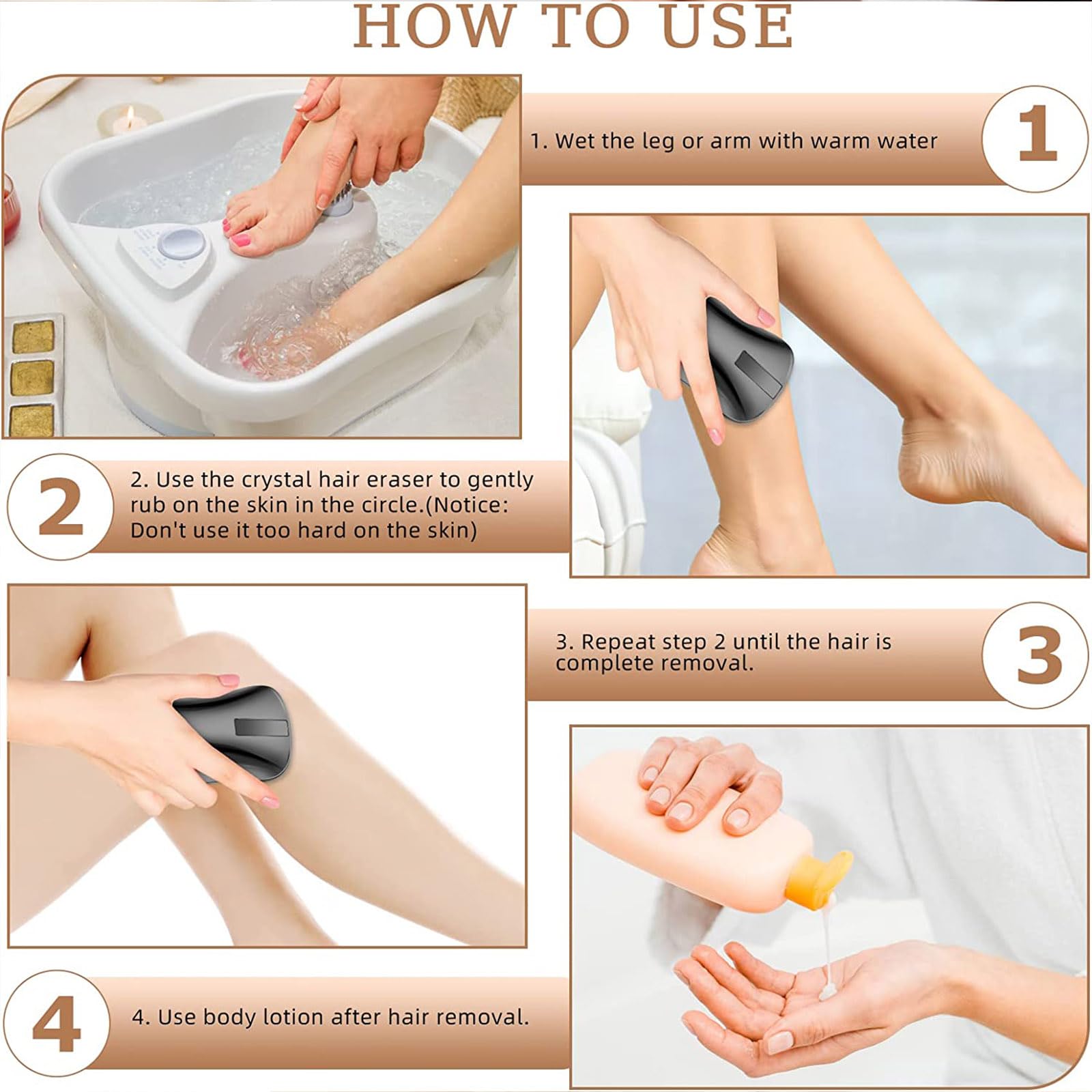 HOW TO USE

1. Wet the leg or arm with warm water

1

2

2. Use the crystal hair eraser to gently rub on the skin in the circle.(Notice: Don't use it too hard on the skin)

3. Repeat step 2 until the hair is complete removal.

3

4

4. Use body lotion after hair removal.