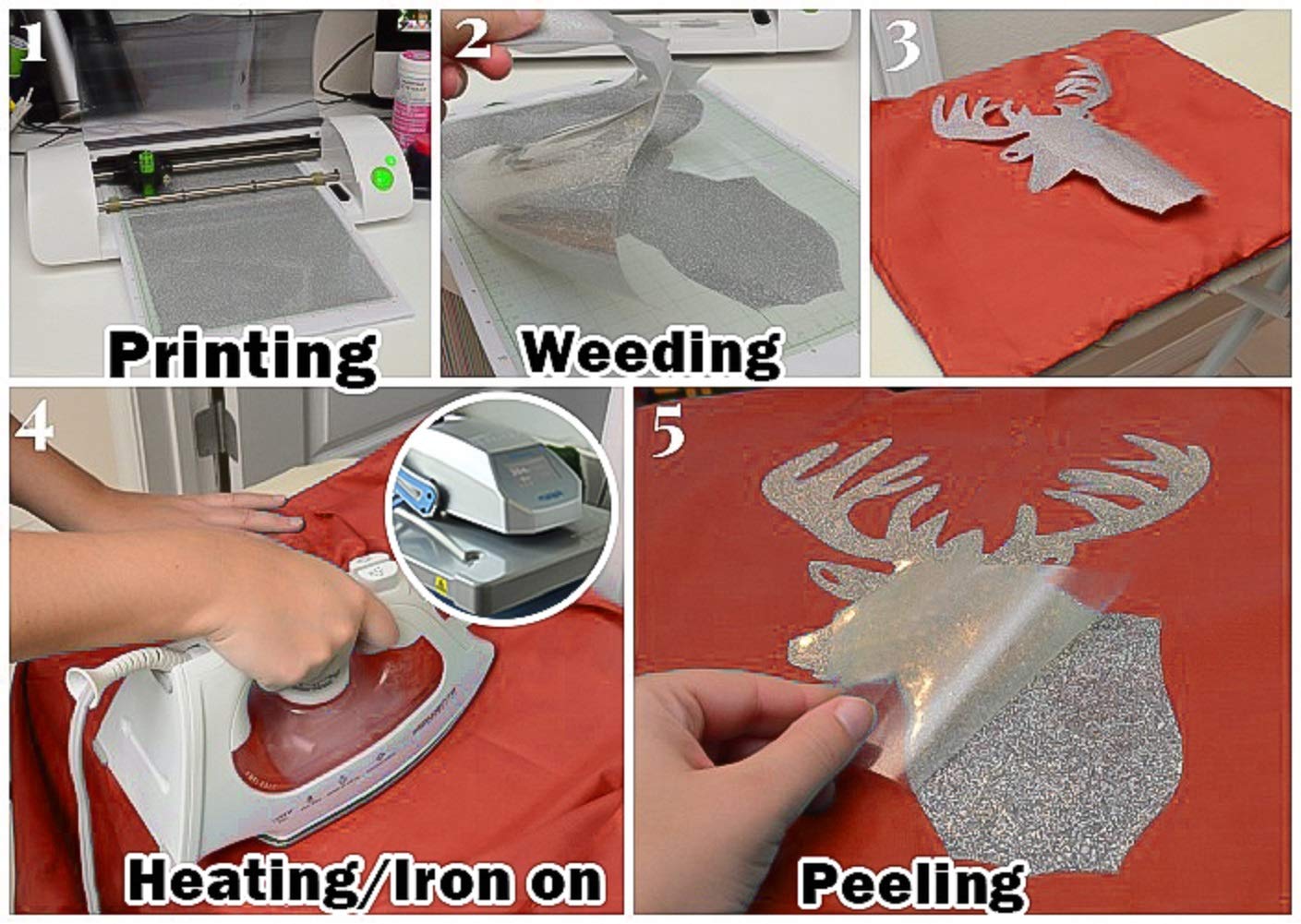 1
Printing

2
Weeding

3

4
Heating/Iron on

5
Peeling