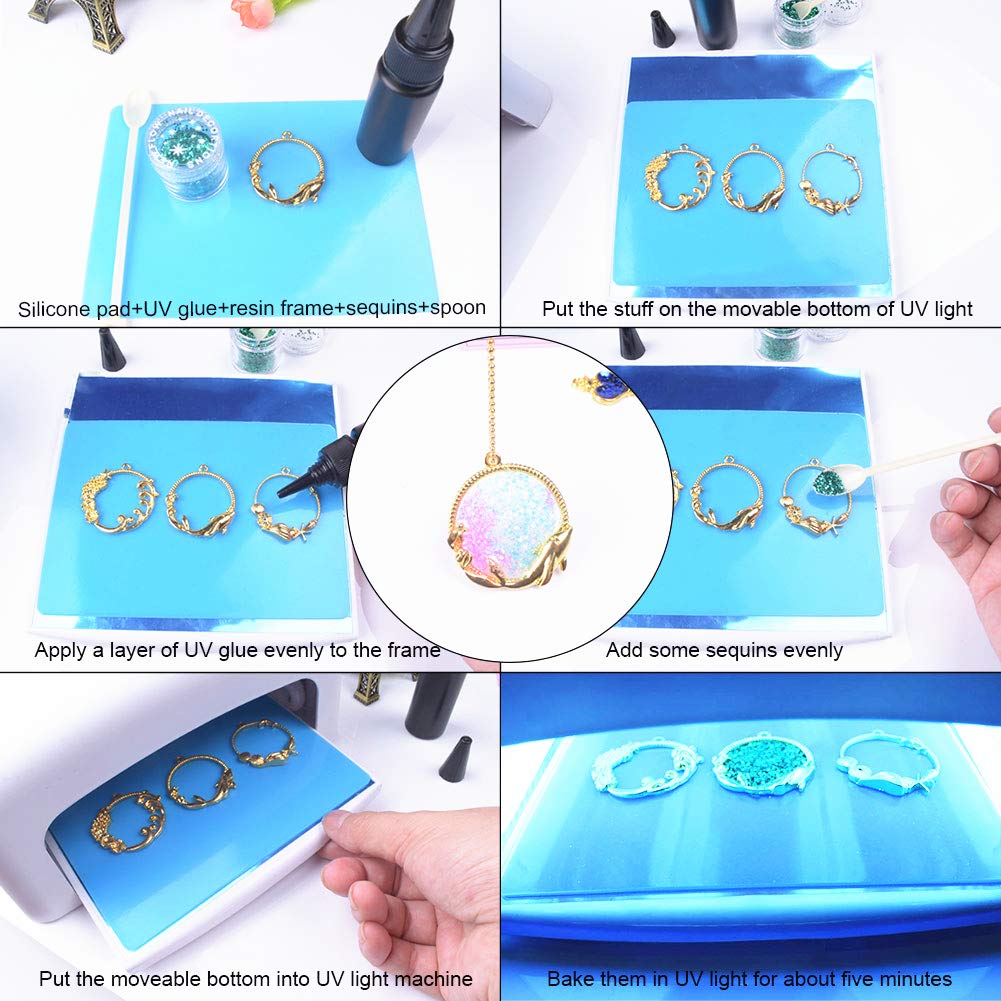 Silicone pad+UV glue+resin frame+sequins+spoon

Put the stuff on the movable bottom of UV light

Apply a layer of UV glue evenly to the frame

Add some sequins evenly

Put the moveable bottom into UV light machine

Bake them in UV light for about five minutes