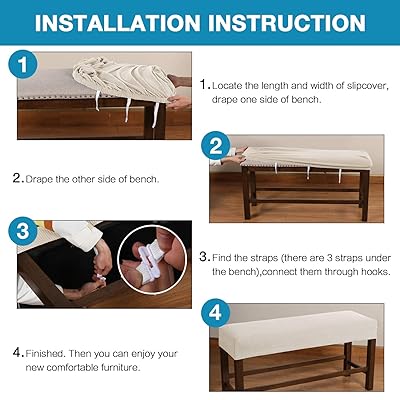 INSTALLATION INSTRUCTION

1

1. Locate the length and width of slipcover, drape one side of bench.

2

2. Drape the other side of bench.

3

3. Find the straps (there are 3 straps under the bench),connect them through hooks.

4

4. Finished. Then you can enjoy your new comfortable furniture.