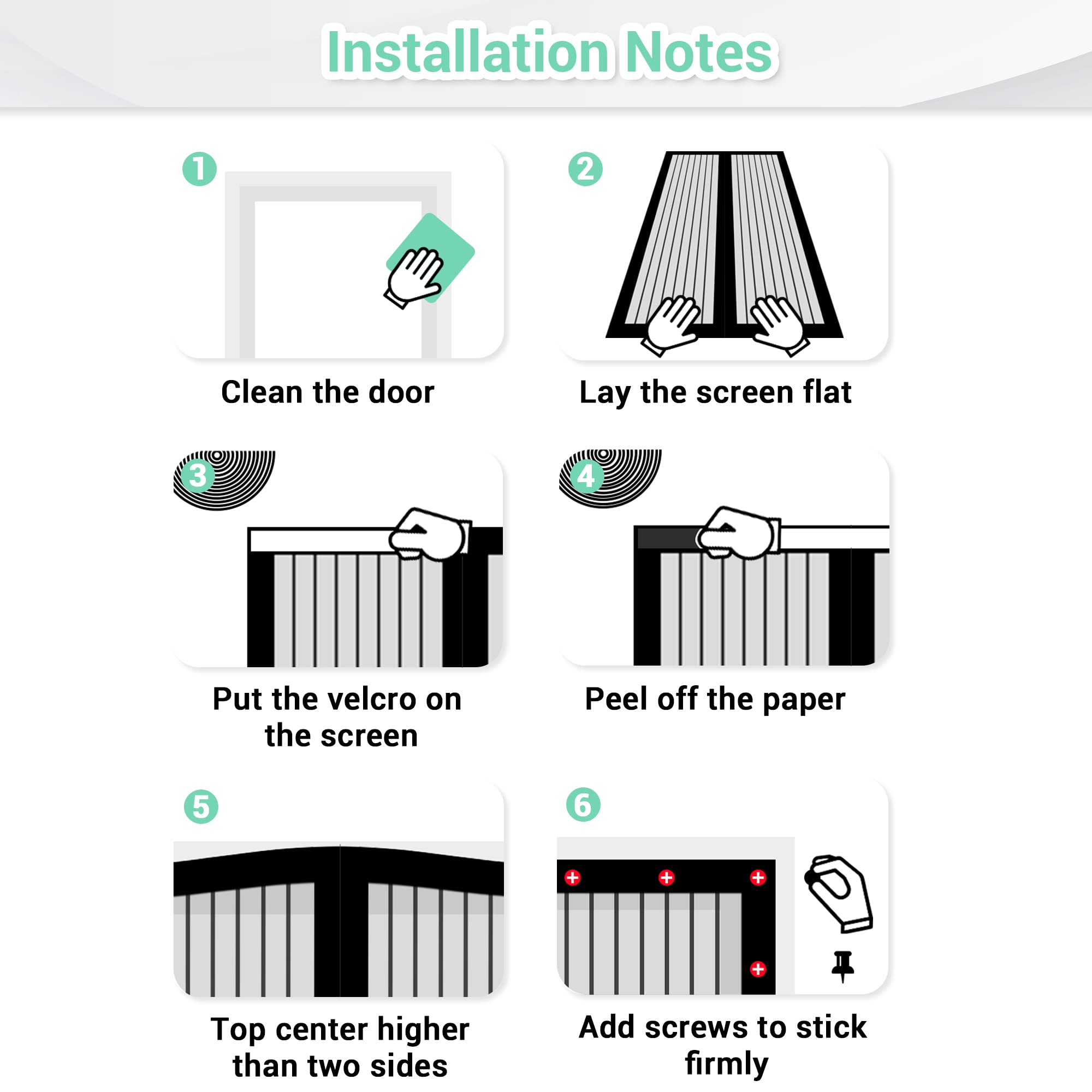 Installation Notes

1

Clean the door

2

Lay the screen flat

3

Put the velcro on the screen

4

Peel off the paper

5

Top center higher than two sides

6

Add screws to stick firmly