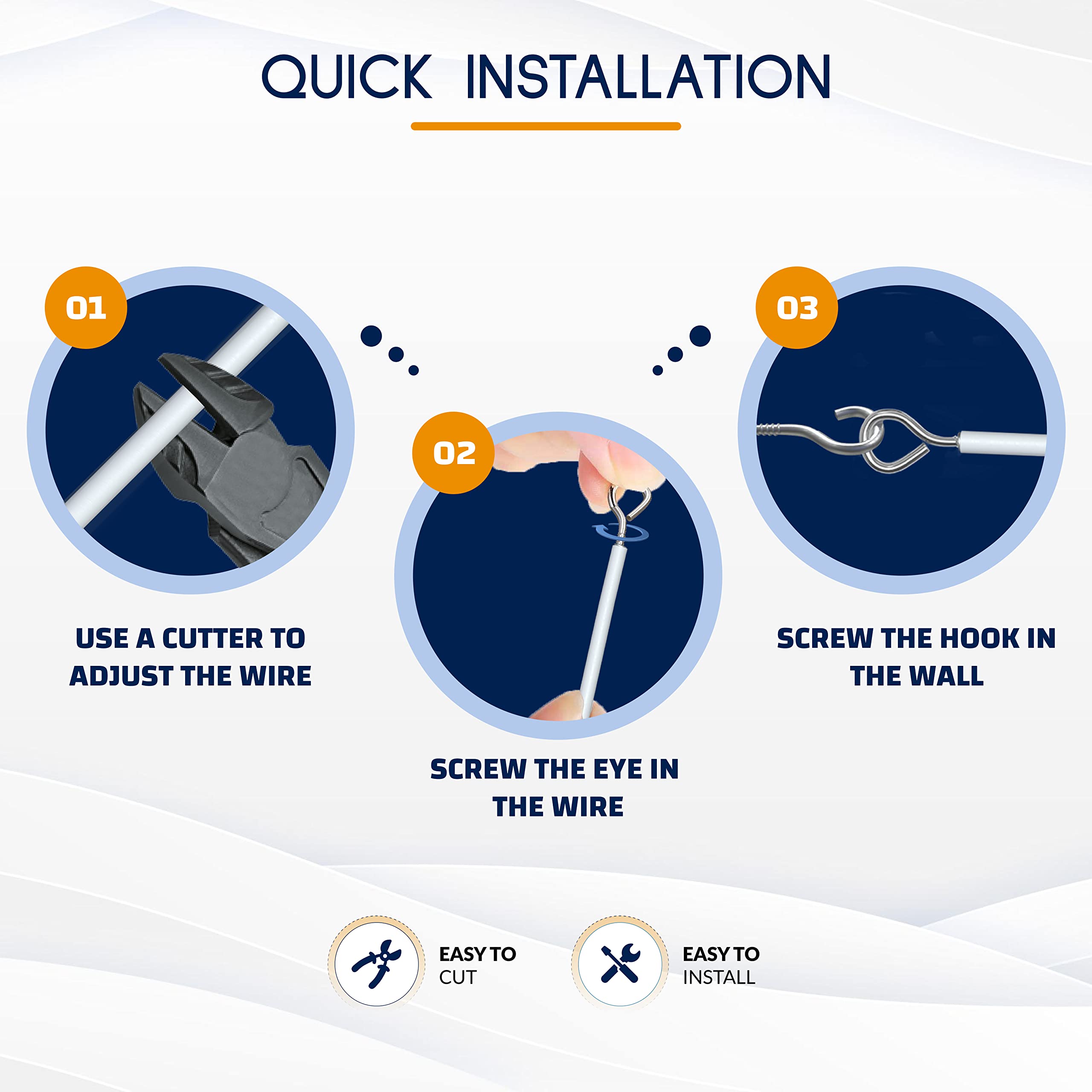 QUICK INSTALLATION

01

USE A CUTTER TO ADJUST THE WIRE

02

SCREW THE EYE IN THE WIRE

03

SCREW THE HOOK IN THE WALL

EASY TO CUT

EASY TO INSTALL