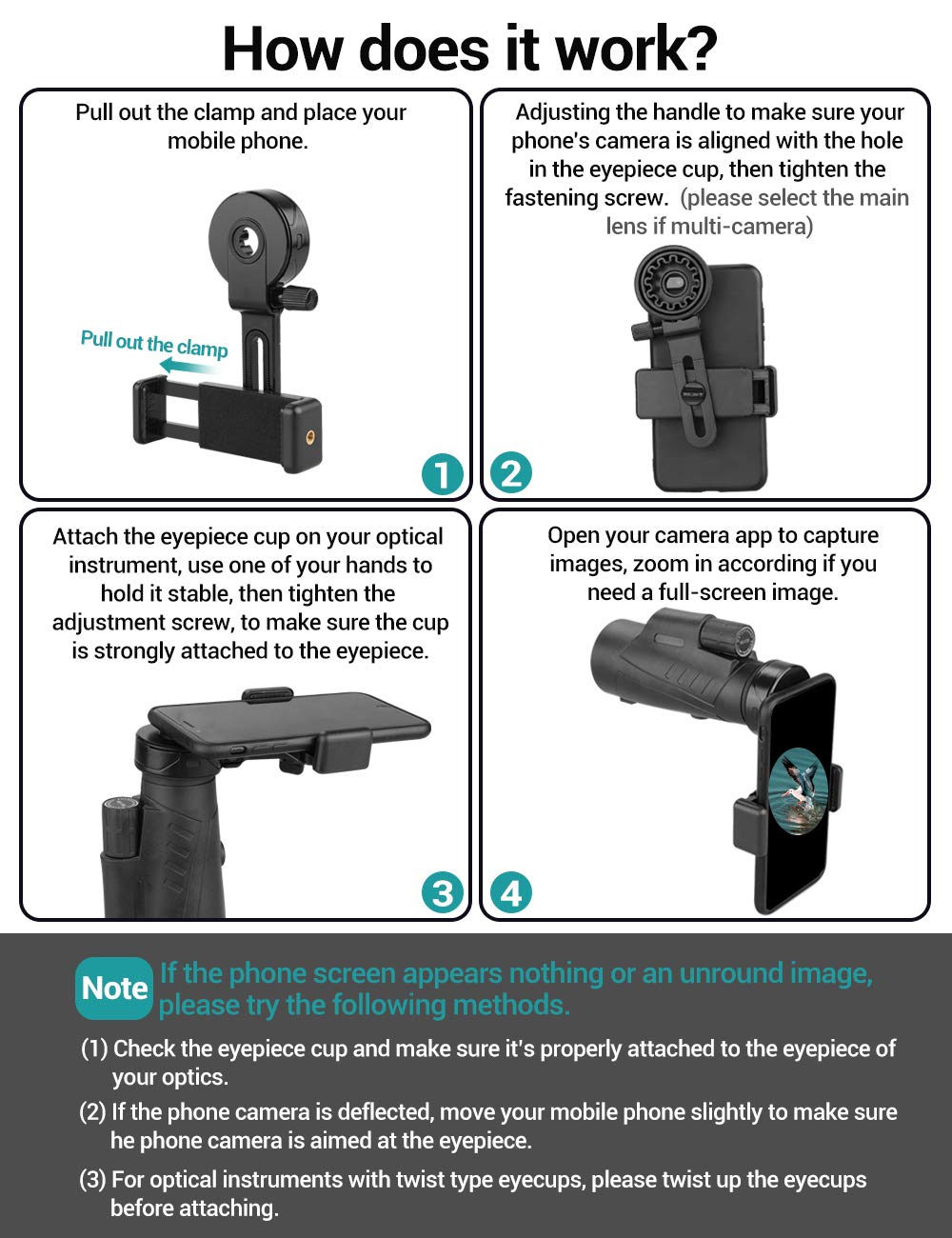 How does it work?

Pull out the clamp and place your mobile phone.

Pull out the clamp

1

Adjusting the handle to make sure your phone's camera is aligned with the hole in the eyepiece cup, then tighten the fastening screw. (please select the main lens if multi-camera)

2

Attach the eyepiece cup on your optical instrument, use one of your hands to hold it stable, then tighten the adjustment screw, to make sure the cup is strongly attached to the eyepiece.

3

Open your camera app to capture images, zoom in according if you need a full-screen image.

4

Note If the phone screen appears nothing or an unround image, please try the following methods.

(1) Check the eyepiece cup and make sure it's properly attached to the eyepiece of your optics.

(2) If the phone camera is deflected, move your mobile phone slightly to make sure he phone camera is aimed at the eyepiece.

(3) For optical instruments with twist type eyecups, please twist up the eyecups before attaching.