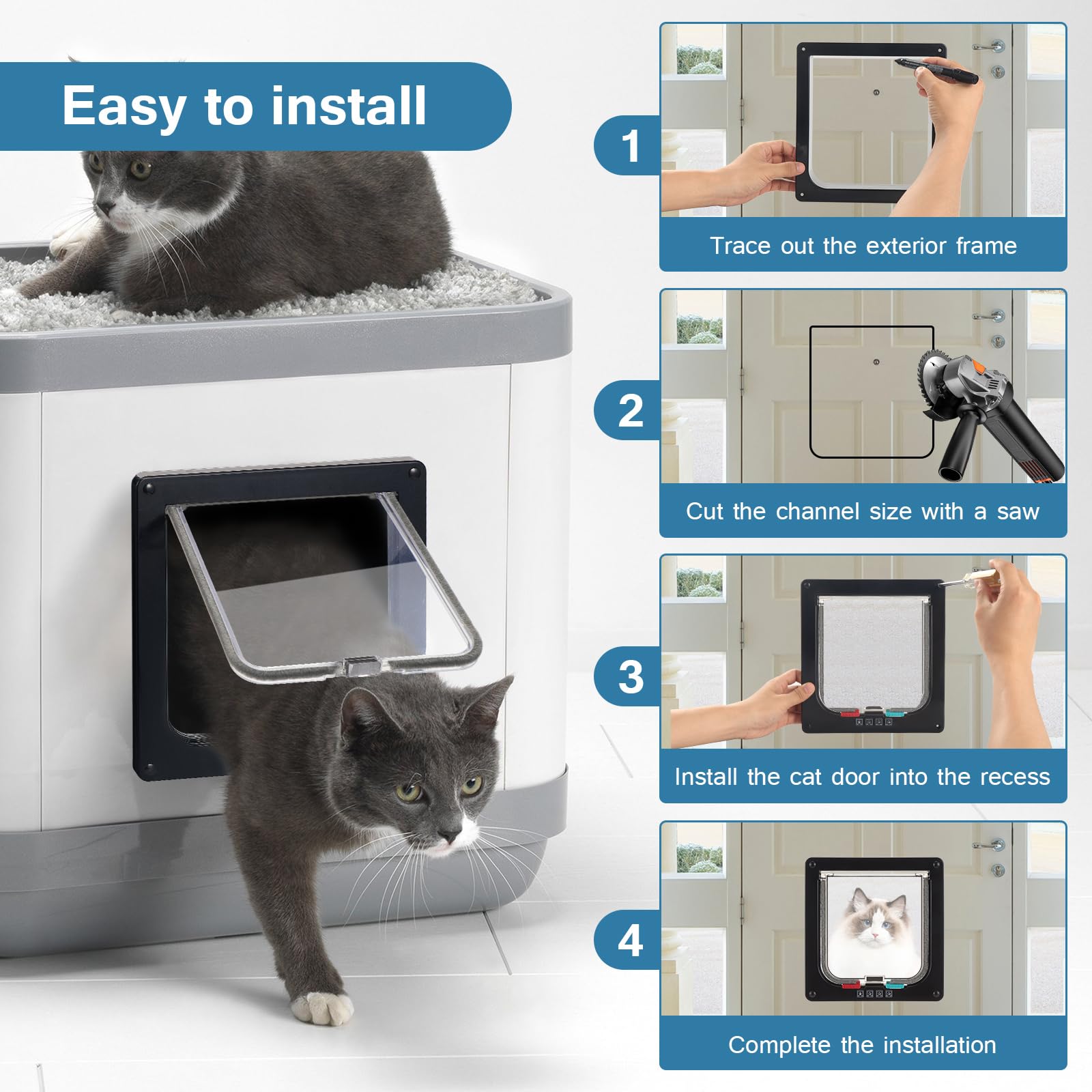 Easy to install

1

Trace out the exterior frame

2

Cut the channel size with a saw

3

Install the cat door into the recess

4

Complete the installation