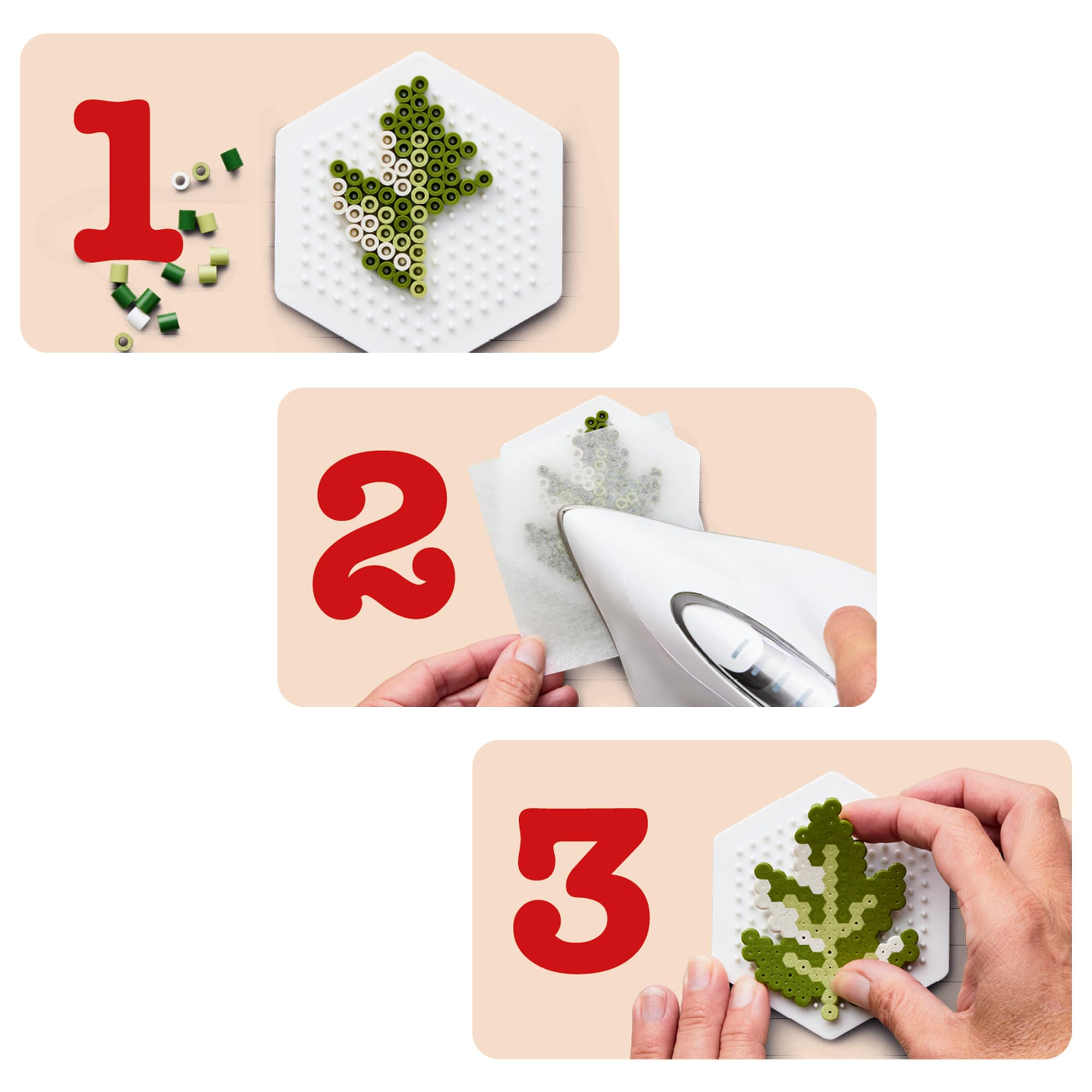 1

2

3