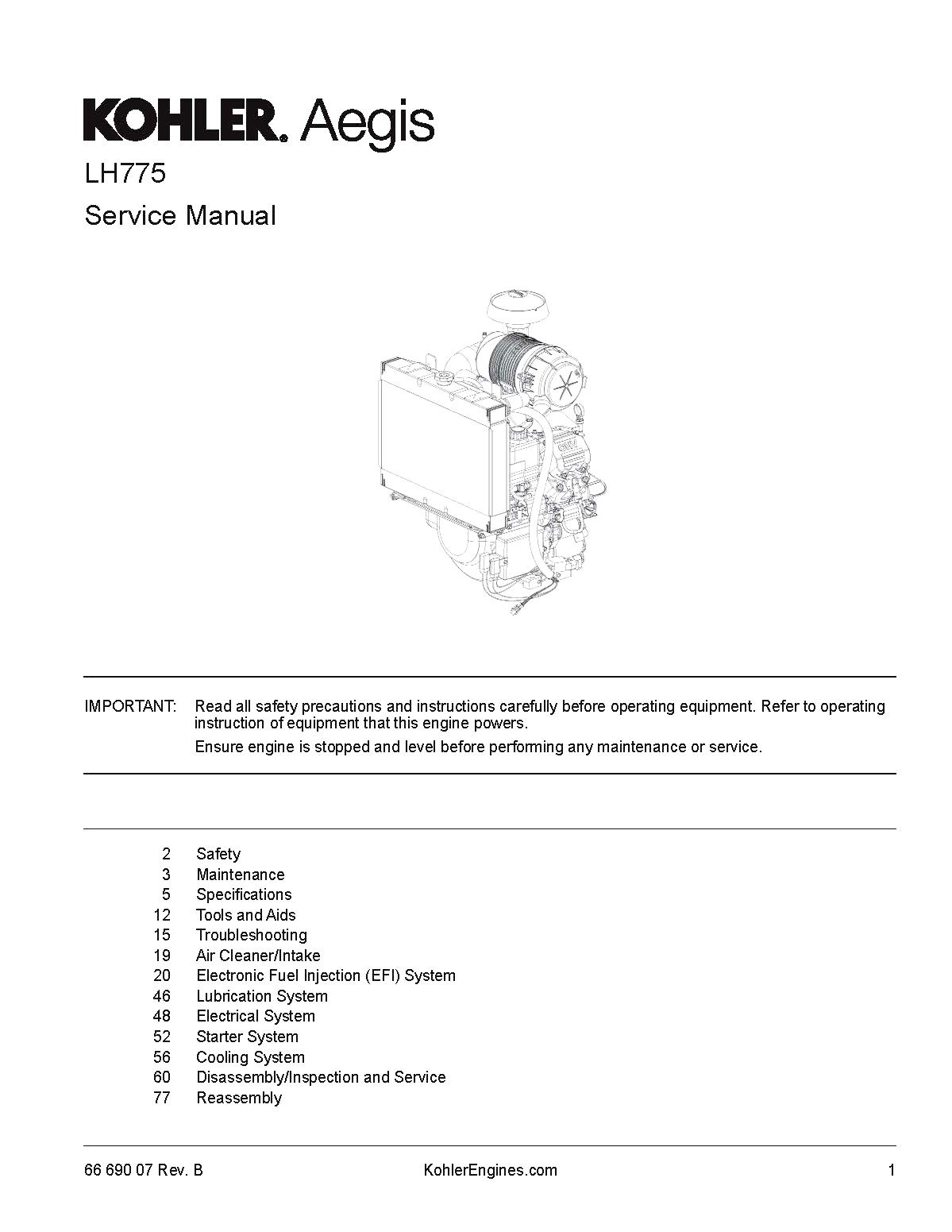 KOHLER. Aegis

LH775

Service Manual

IMPORTANT: Read all safety precautions and instructions carefully before operating equipment. Refer to operating instruction of equipment that this engine powers.

Ensure engine is stopped and level before performing any maintenance or service.

2 Safety
3 Maintenance
5 Specifications
12 Tools and Aids
15 Troubleshooting
19 Air Cleaner/Intake
20 Electronic Fuel Injection (EFI) System
46 Lubrication System
48 Electrical System
52 Starter System
56 Cooling System
60 Disassembly/Inspection and Service
77 Reassembly

66 690 07 Rev. B KohlerEngines.com 1