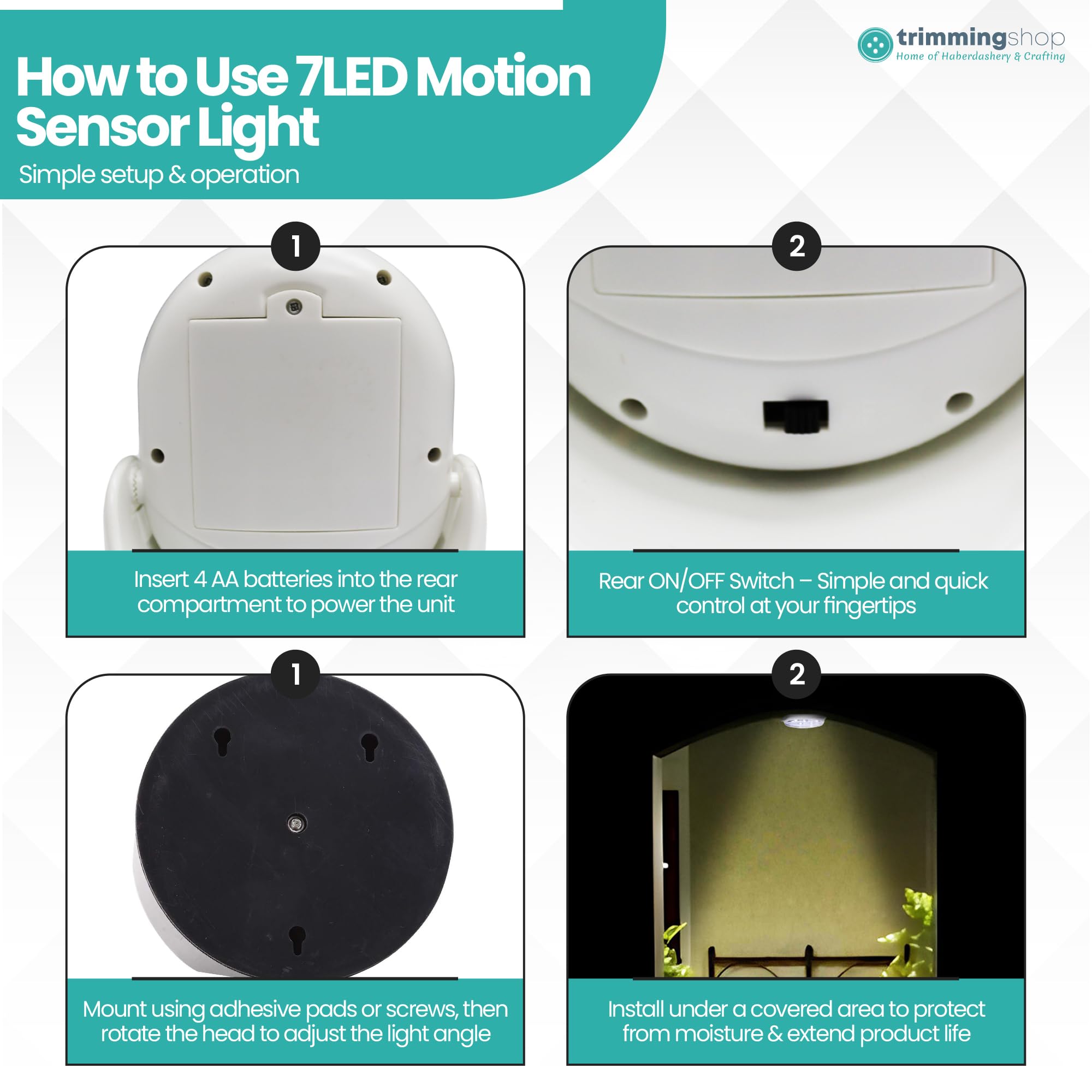 How to Use 7LED Motion Sensor Light
Simple setup & operation

trimmingshop
Home of Haberdashery & Crafting

1
Insert 4 AA batteries into the rear compartment to power the unit

2
Rear ON/OFF Switch – Simple and quick control at your fingertips

1
Mount using adhesive pads or screws, then rotate the head to adjust the light angle

2
Install under a covered area to protect from moisture & extend product life