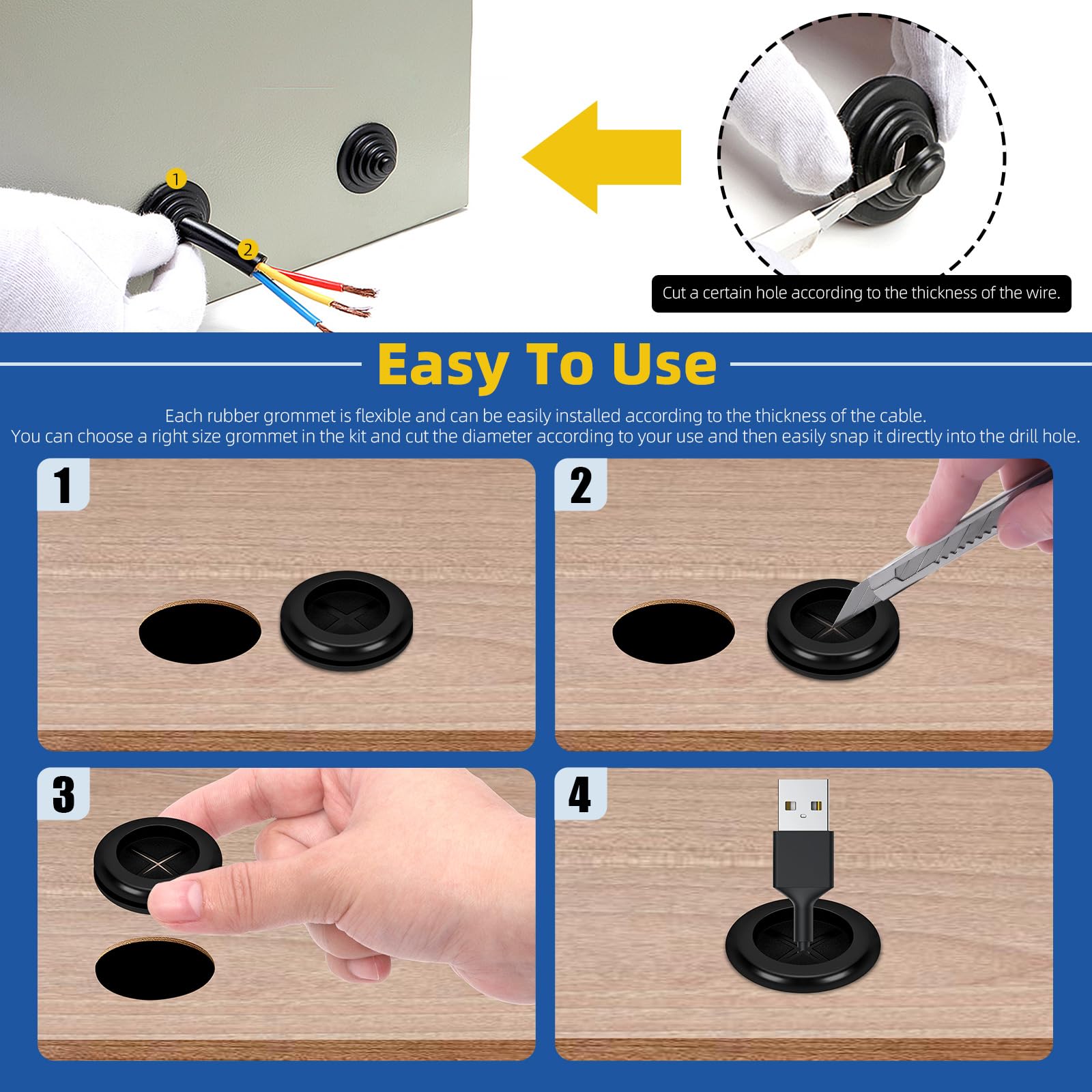 1

2

Cut a certain hole according to the thickness of the wire.

Easy To Use

Each rubber grommet is flexible and can be easily installed according to the thickness of the cable.
You can choose a right size grommet in the kit and cut the diameter according to your use and then easily snap it directly into the drill hole.

1

2

3

4