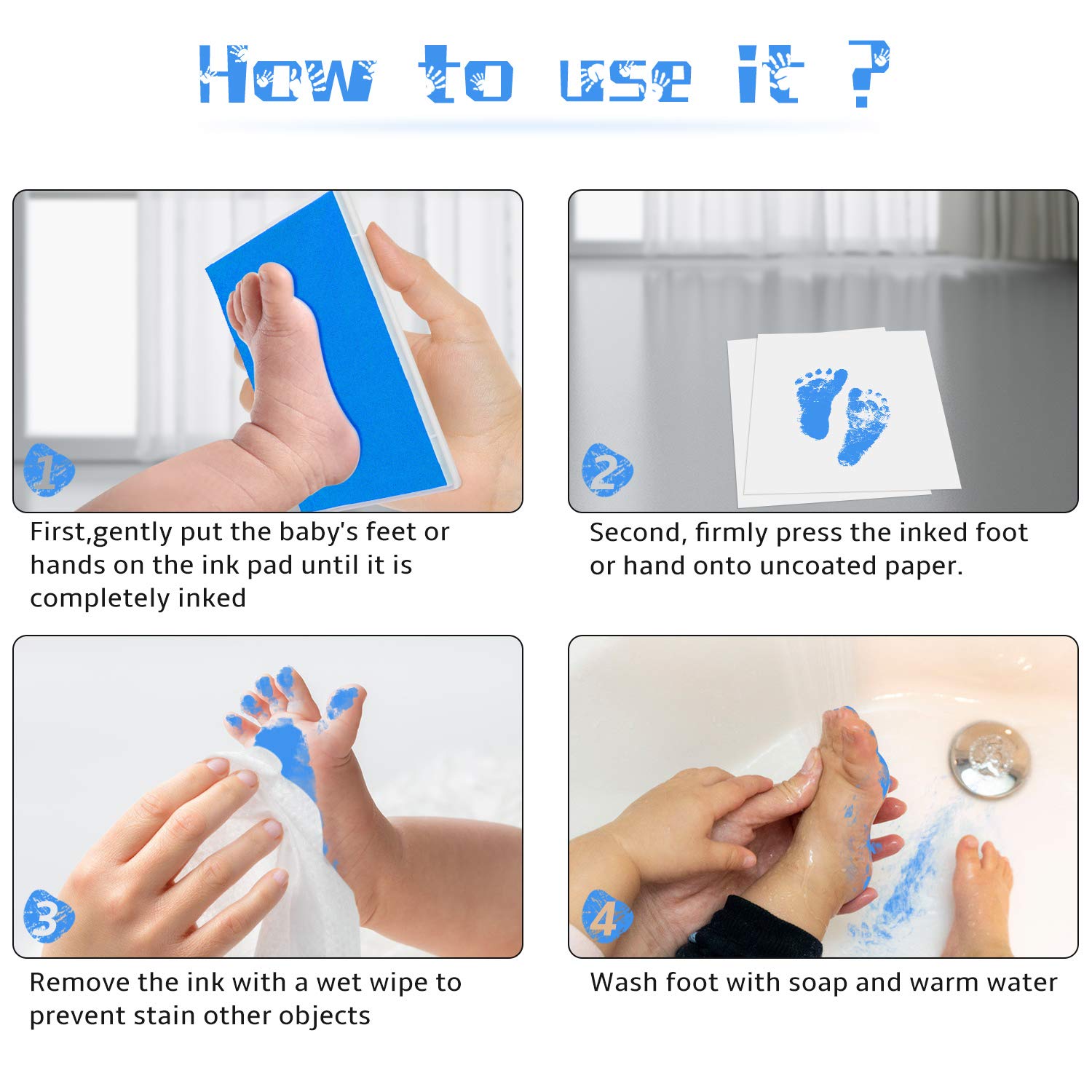 How to use it ?

1

First,gently put the baby's feet or hands on the ink pad until it is completely inked

2

Second, firmly press the inked foot or hand onto uncoated paper.

3

Remove the ink with a wet wipe to prevent stain other objects

4

Wash foot with soap and warm water