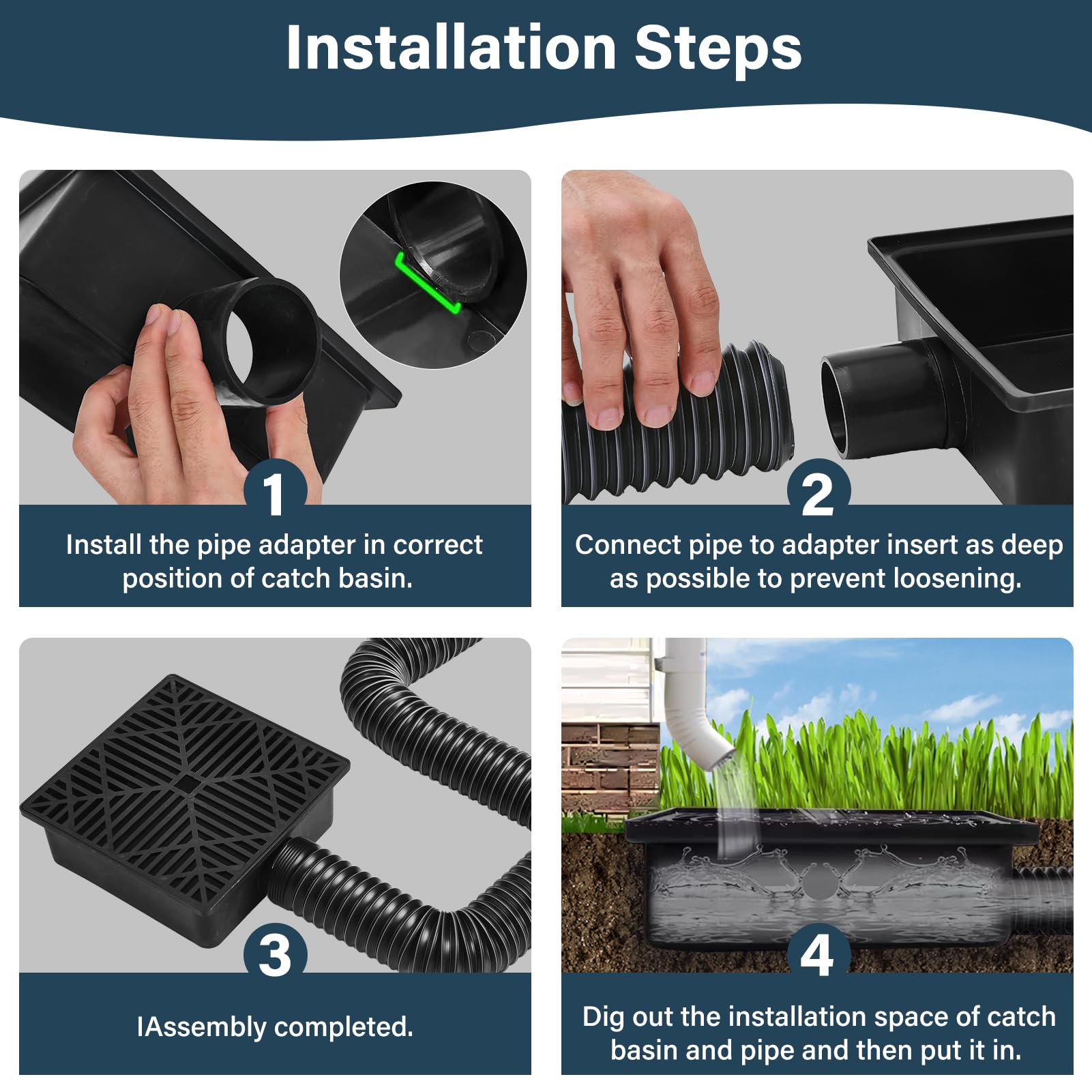 Installation Steps

1

Install the pipe adapter in correct position of catch basin.

2

Connect pipe to adapter insert as deep as possible to prevent loosening.

3

IAssembly completed.

4

Dig out the installation space of catch basin and pipe and then put it in.