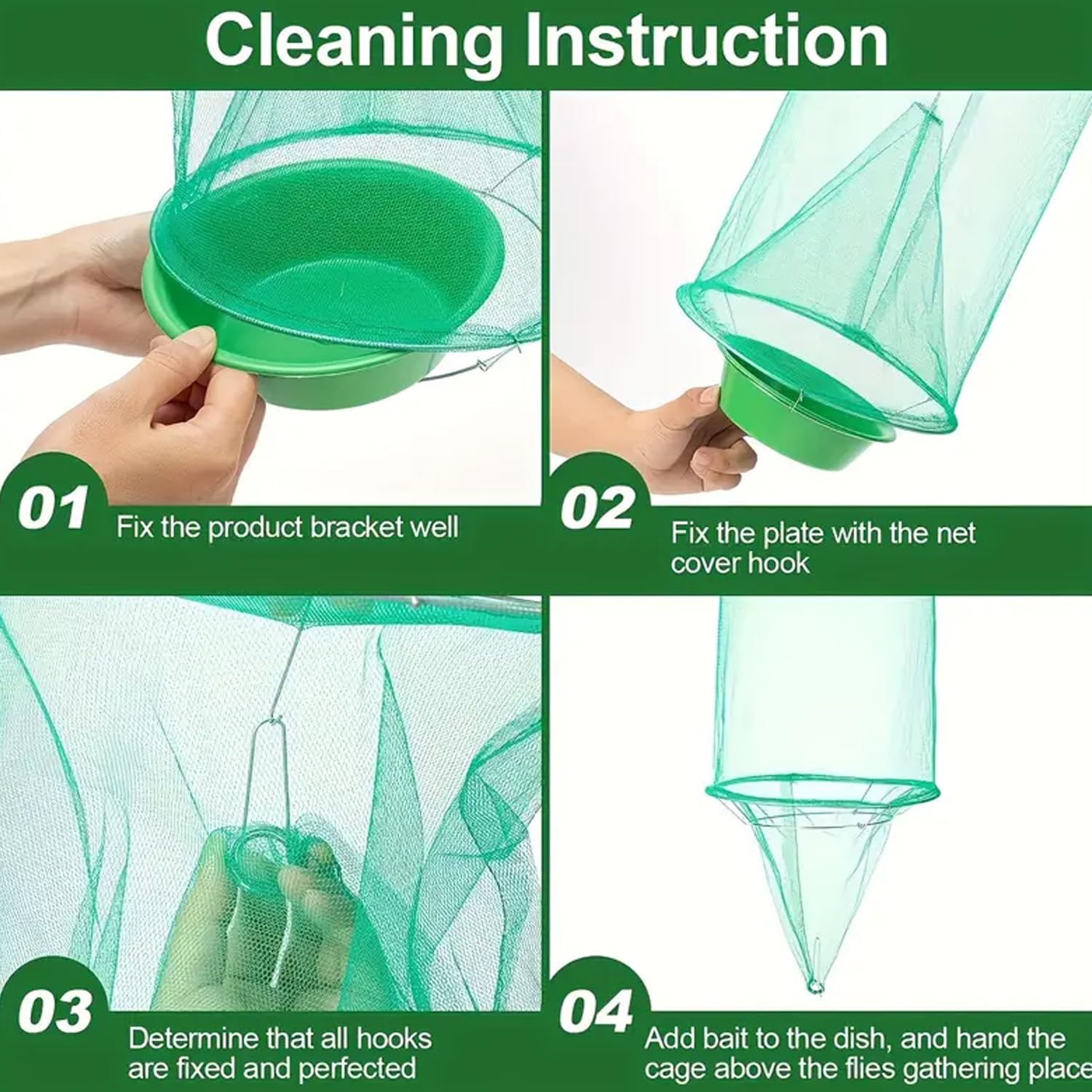 Cleaning Instruction

01 Fix the product bracket well

02 Fix the plate with the net cover hook

03 Determine that all hooks are fixed and perfected

04 Add bait to the dish, and hand the cage above the flies gathering place