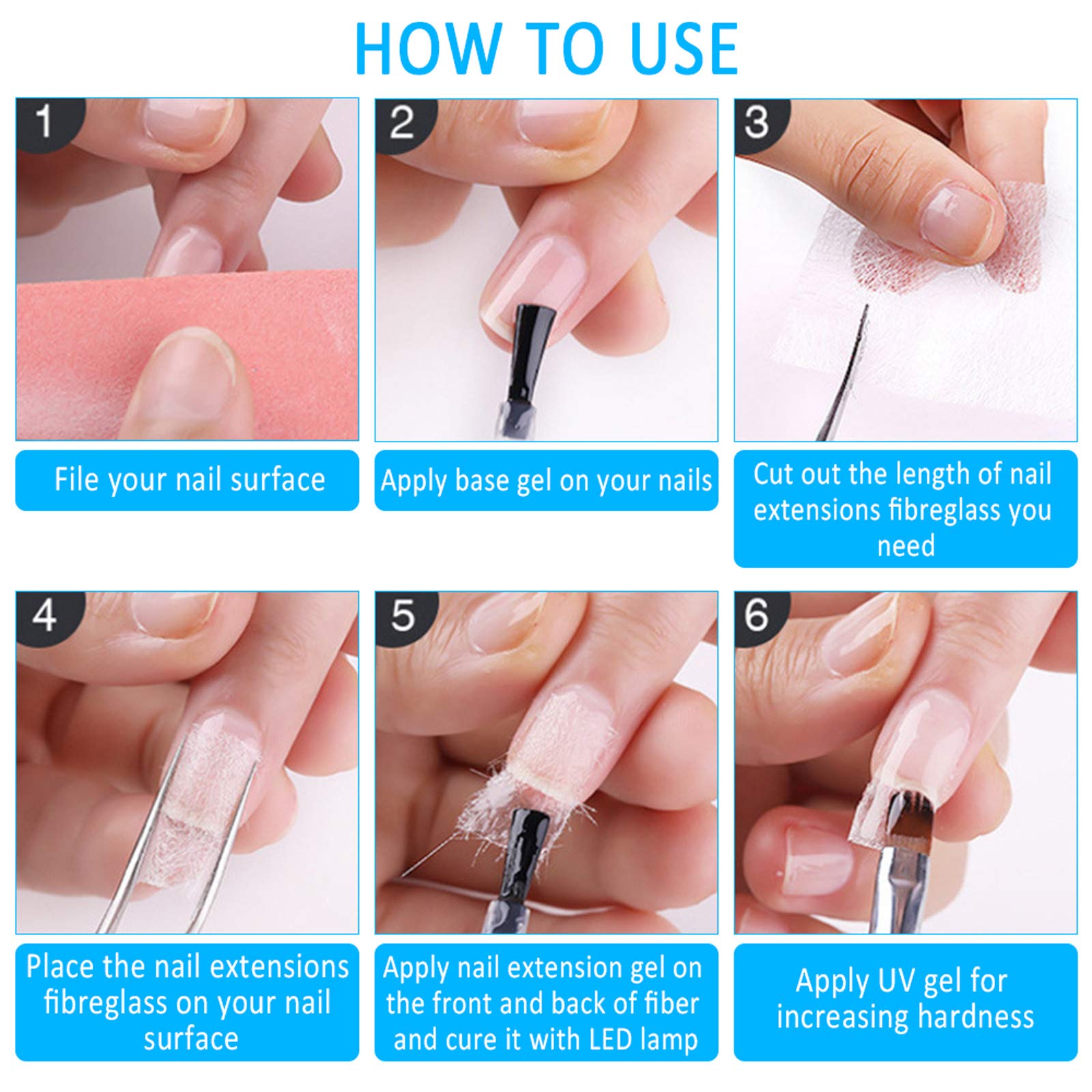 HOW TO USE

1

File your nail surface

2

Apply base gel on your nails

3

Cut out the length of nail extensions fibreglass you need

4

Place the nail extensions fibreglass on your nail surface

5

Apply nail extension gel on the front and back of fiber and cure it with LED lamp

6

Apply UV gel for increasing hardness