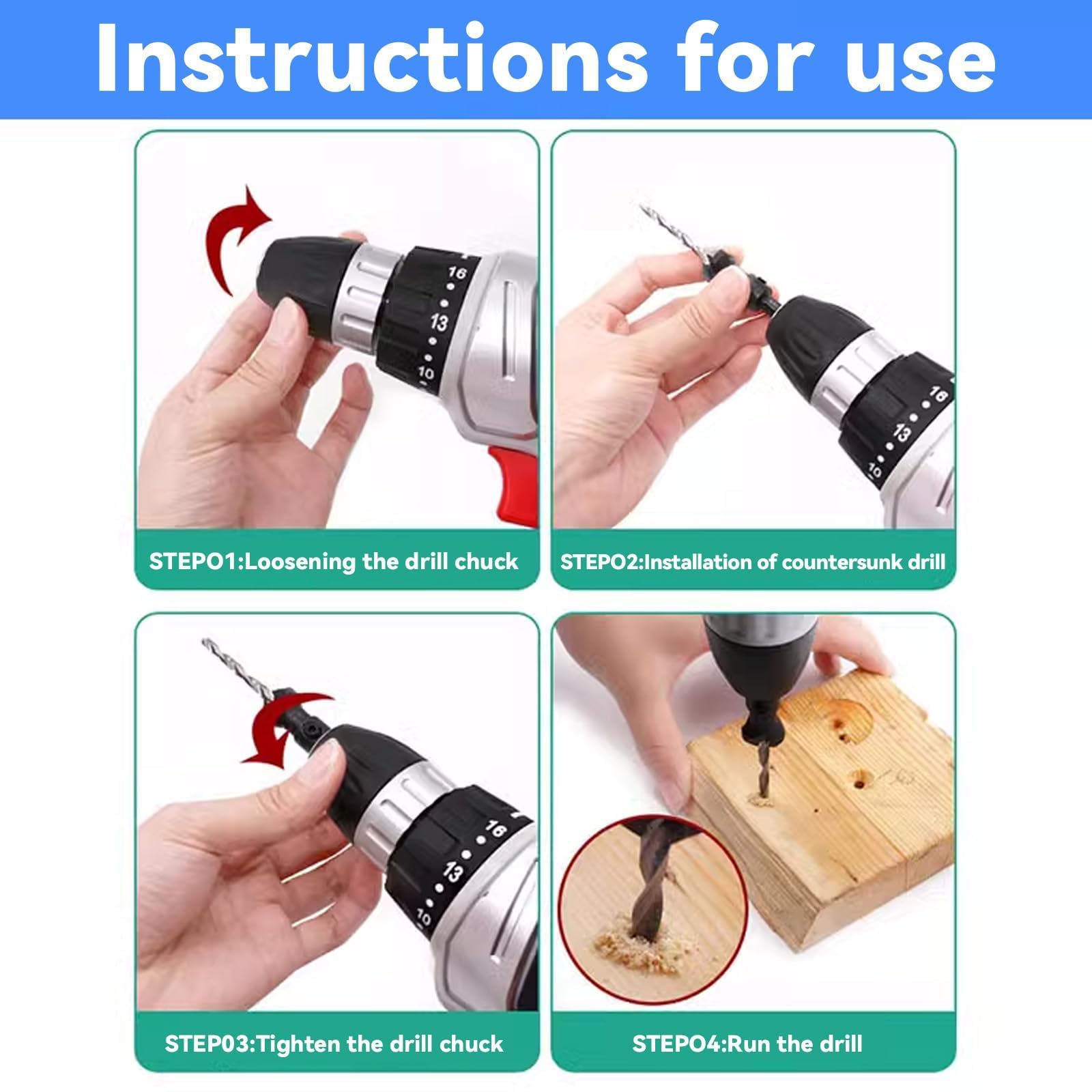 Instructions for use

16
13
10

STEPO1:Loosening the drill chuck

16
13
10

STEPO2:Installation of countersunk drill

16
13
10

STEP03:Tighten the drill chuck

STEPO4:Run the drill