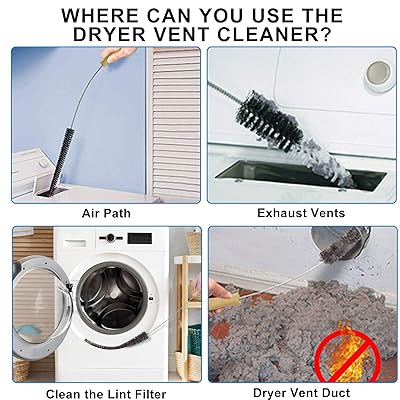 WHERE CAN YOU USE THE DRYER VENT CLEANER?

Air Path

Exhaust Vents

Clean the Lint Filter

Dryer Vent Duct