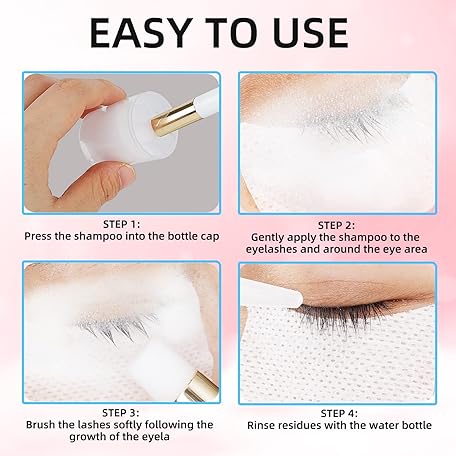 EASY TO USE

STEP 1:
Press the shampoo into the bottle cap

STEP 2:
Gently apply the shampoo to the eyelashes and around the eye area

STEP 3:
Brush the lashes softly following the growth of the eyela

STEP 4:
Rinse residues with the water bottle