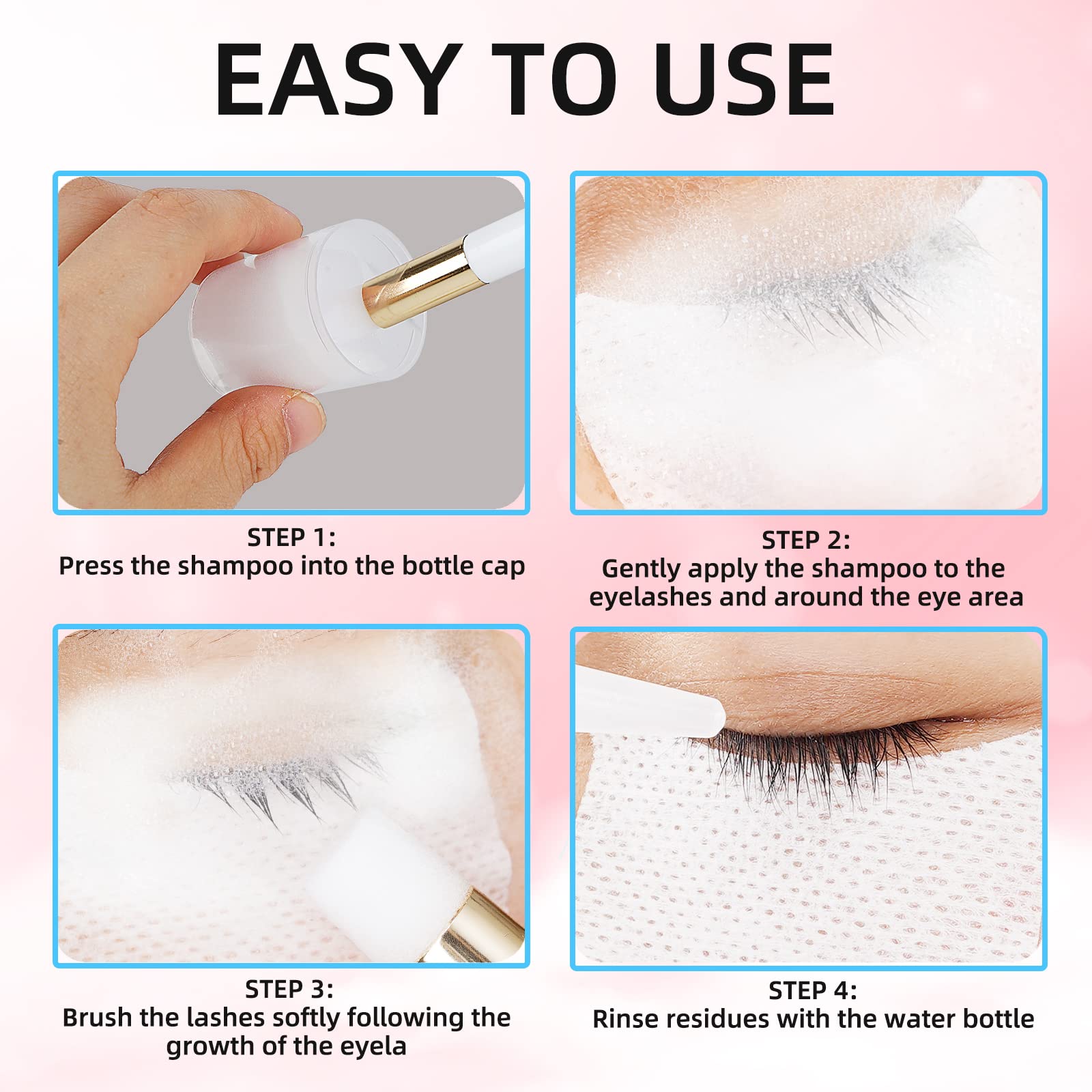 EASY TO USE

STEP 1:
Press the shampoo into the bottle cap

STEP 2:
Gently apply the shampoo to the eyelashes and around the eye area

STEP 3:
Brush the lashes softly following the growth of the eyela

STEP 4:
Rinse residues with the water bottle