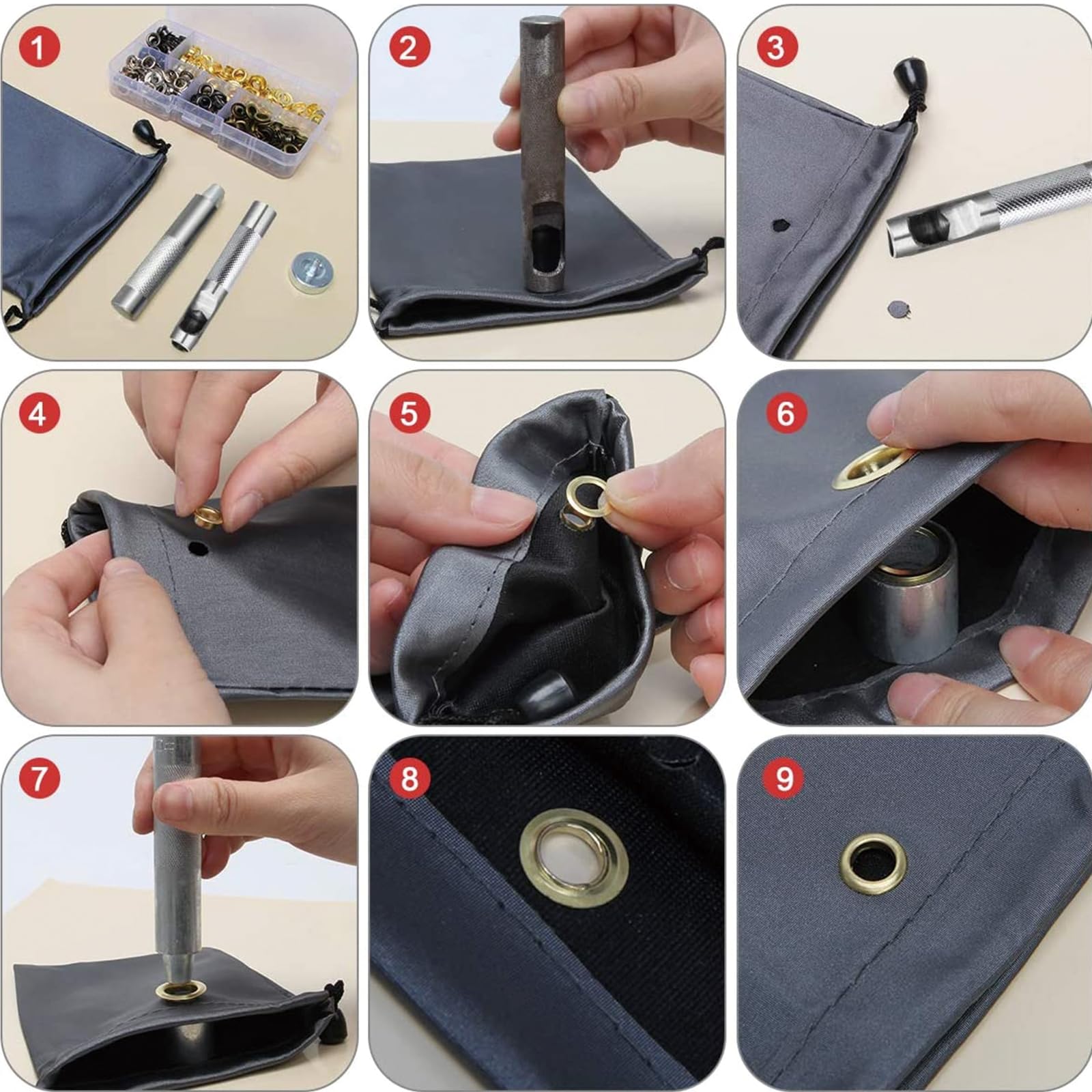 1

2

3

4

5

6

7

8

9