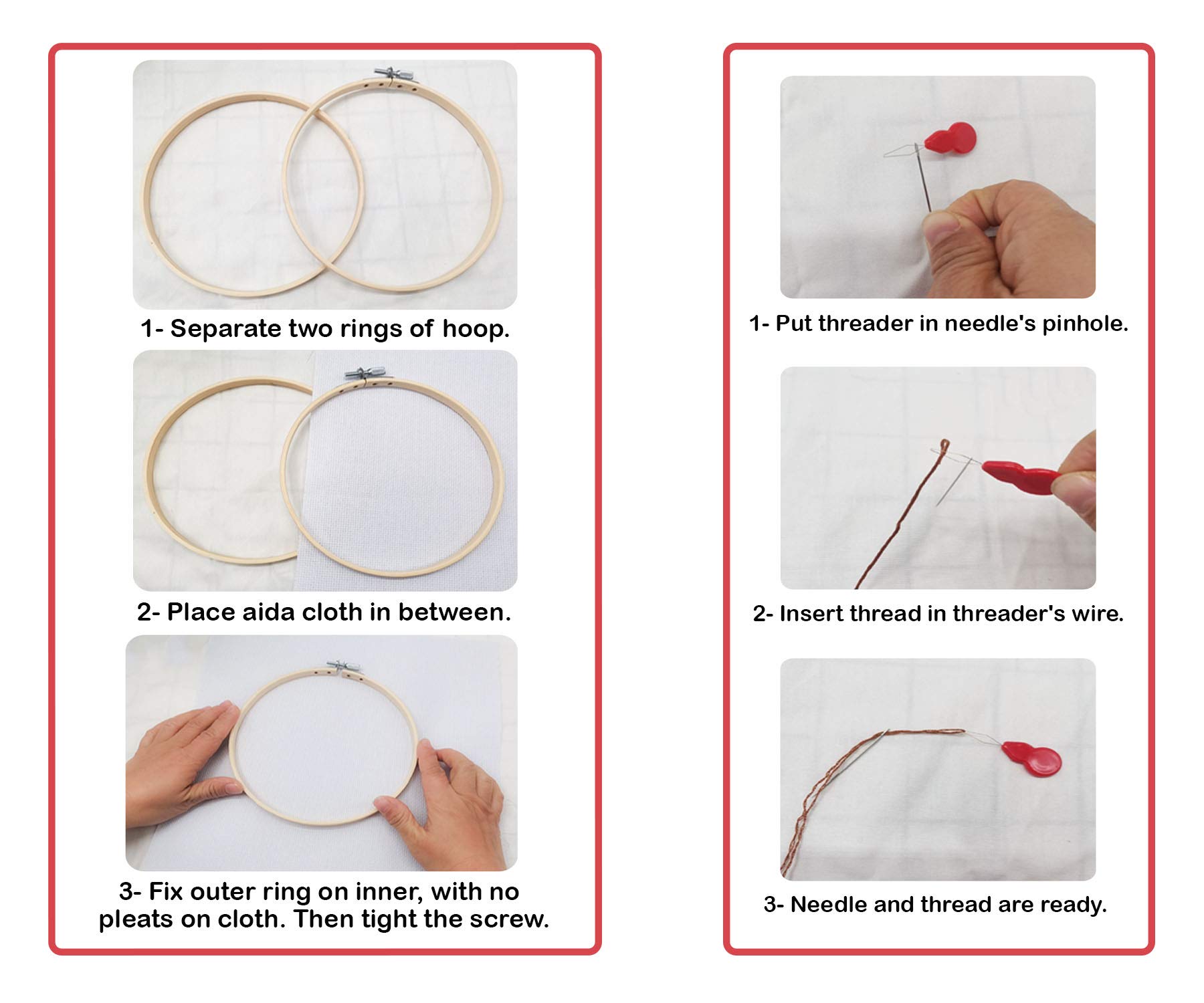 1- Separate two rings of hoop.

2- Place aida cloth in between.

3- Fix outer ring on inner, with no pleats on cloth. Then tight the screw.

1- Put threader in needle's pinhole.

2- Insert thread in threader's wire.

3- Needle and thread are ready.