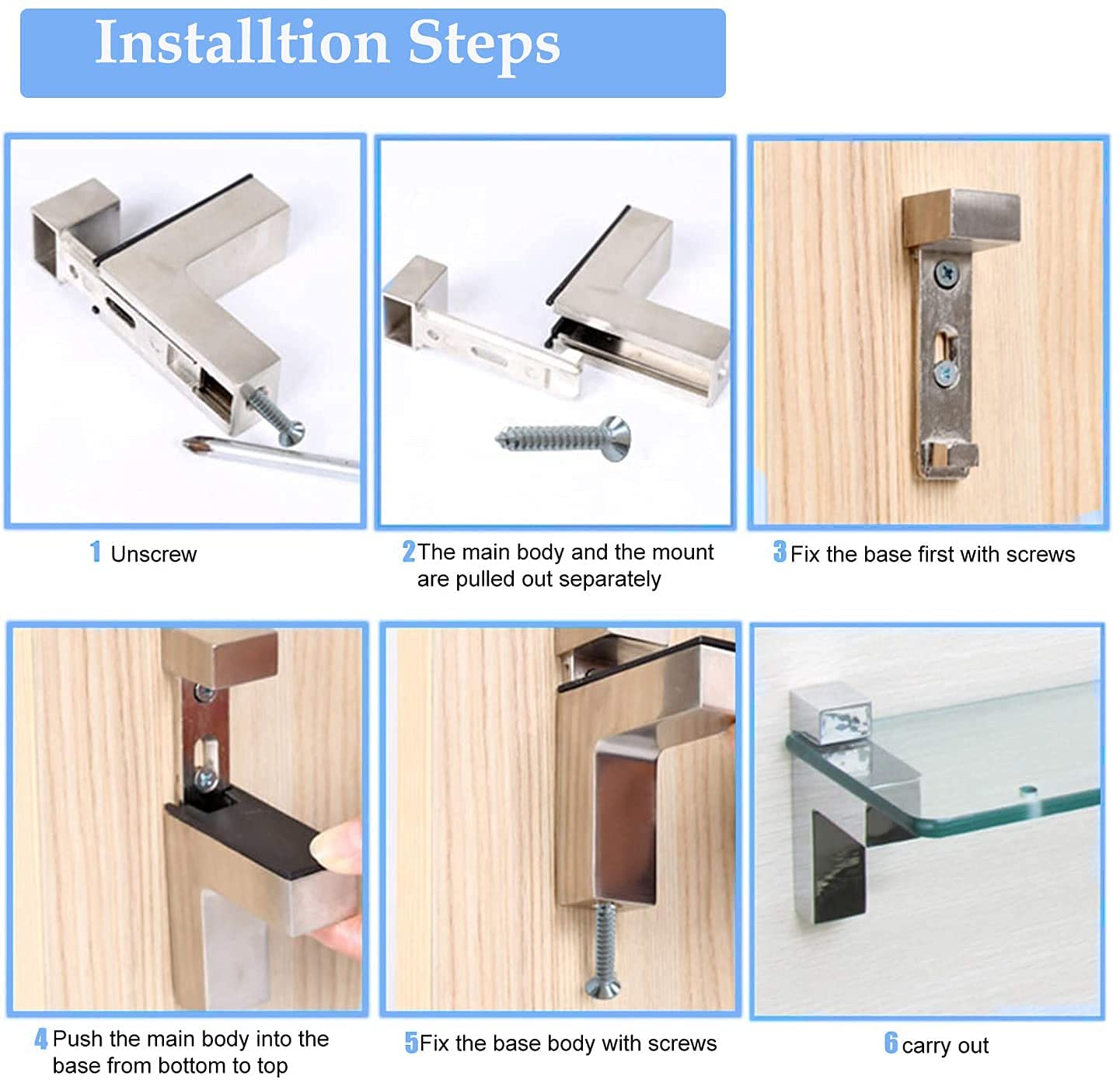 Installtion Steps

1 Unscrew

2 The main body and the mount are pulled out separately

3 Fix the base first with screws

4 Push the main body into the base from bottom to top

5 Fix the base body with screws

6 carry out