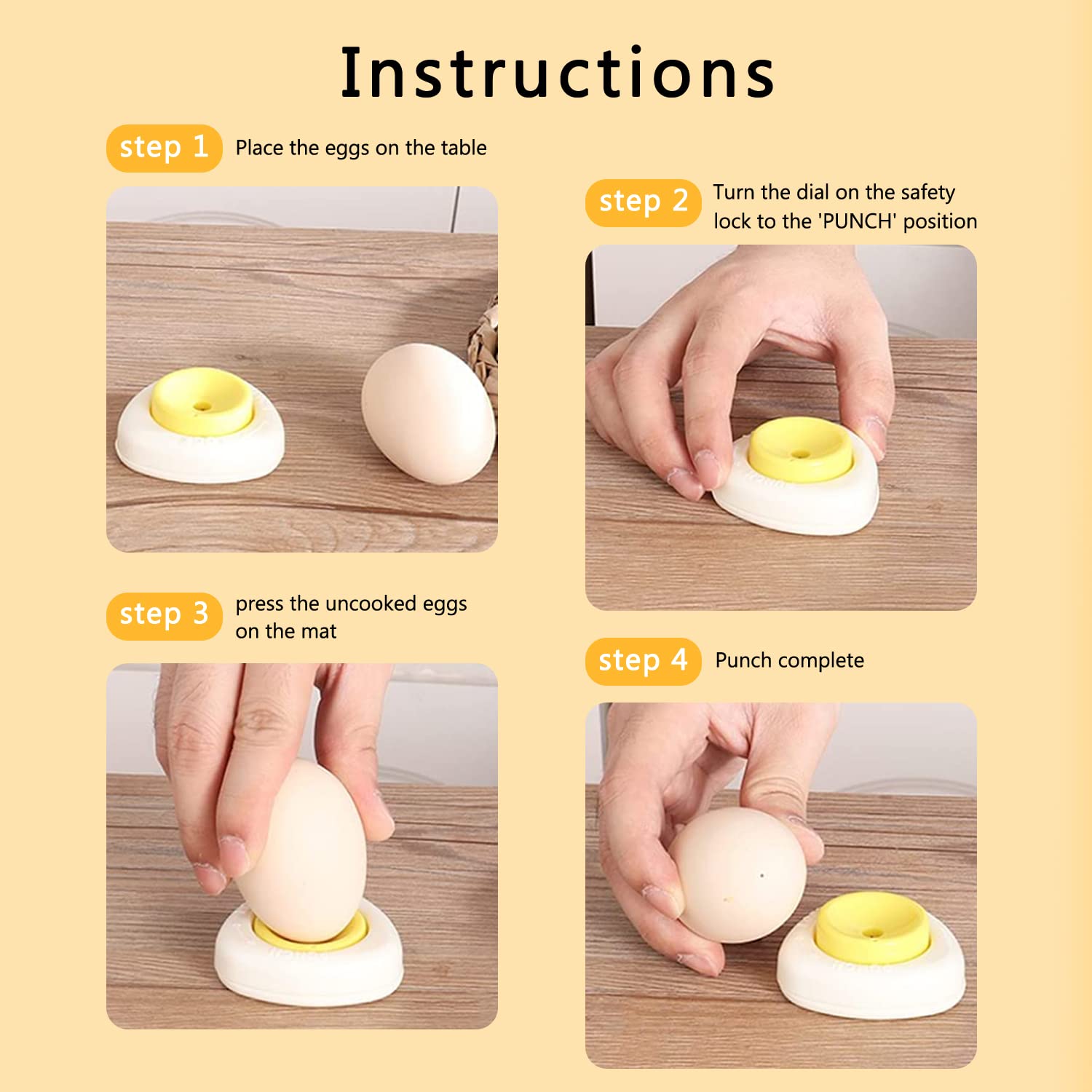 Instructions

step 1 Place the eggs on the table

step 2 Turn the dial on the safety lock to the 'PUNCH' position

step 3 press the uncooked eggs on the mat

step 4 Punch complete