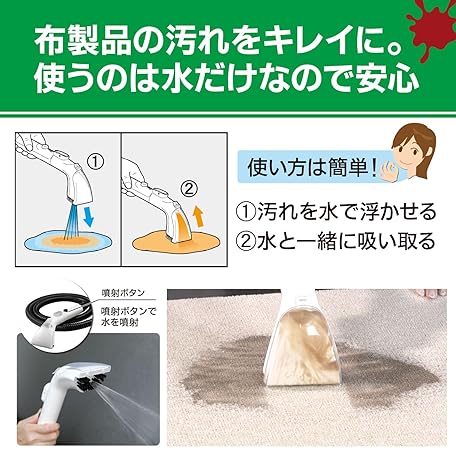 布製品の汚れをキレイに。
使うのは水だけなので安心

①

②

使い方は簡単！

①汚れを水で浮かせる
②水と一緒に吸い取る

噴射ボタン

噴射ボタンで水を噴射