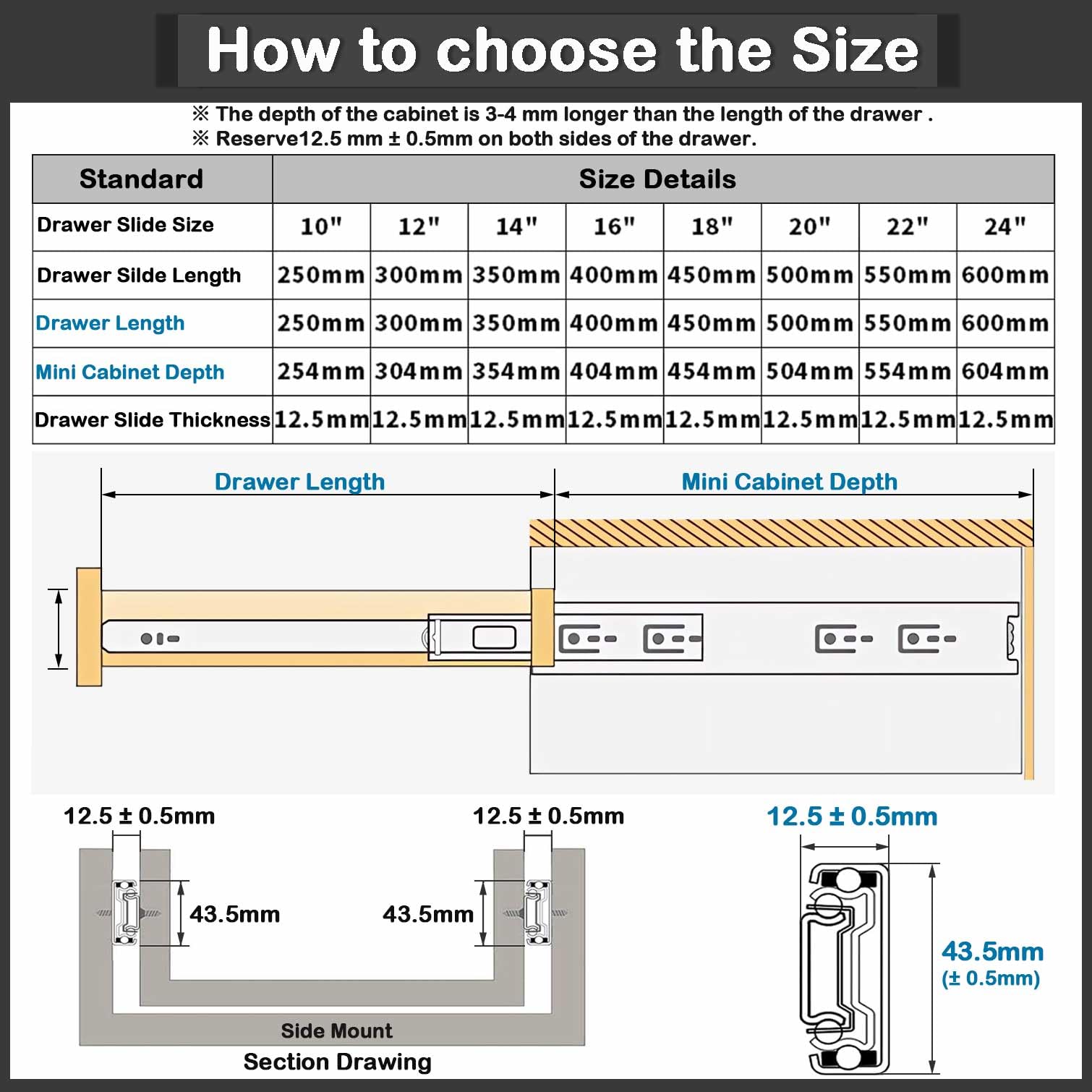 How to choose the Size

※ The depth of the cabinet is 3-4 mm longer than the length of the drawer .
※ Reserve12.5 mm ± 0.5mm on both sides of the drawer.

| Standard | Size Details | | | | | | | |
|---|---|---|---|---|---|---|---|---|
| Drawer Slide Size | 10" | 12" | 14" | 16" | 18" | 20" | 22" | 24" |
| Drawer Silde Length | 250mm | 300mm | 350mm | 400mm | 450mm | 500mm | 550mm | 600mm |
| Drawer Length | 250mm | 300mm | 350mm | 400mm | 450mm | 500mm | 550mm | 600mm |
| Mini Cabinet Depth | 254mm | 304mm | 354mm | 404mm | 454mm | 504mm | 554mm | 604mm |
| Drawer Slide Thickness | 12.5mm | 12.5mm | 12.5mm | 12.5mm | 12.5mm | 12.5mm | 12.5mm | 12.5mm |

Drawer Length
Mini Cabinet Depth

12.5 ± 0.5mm
12.5 ± 0.5mm
43.5mm
43.5mm
Side Mount
Section Drawing

12.5 ± 0.5mm
43.5mm
(± 0.5mm)