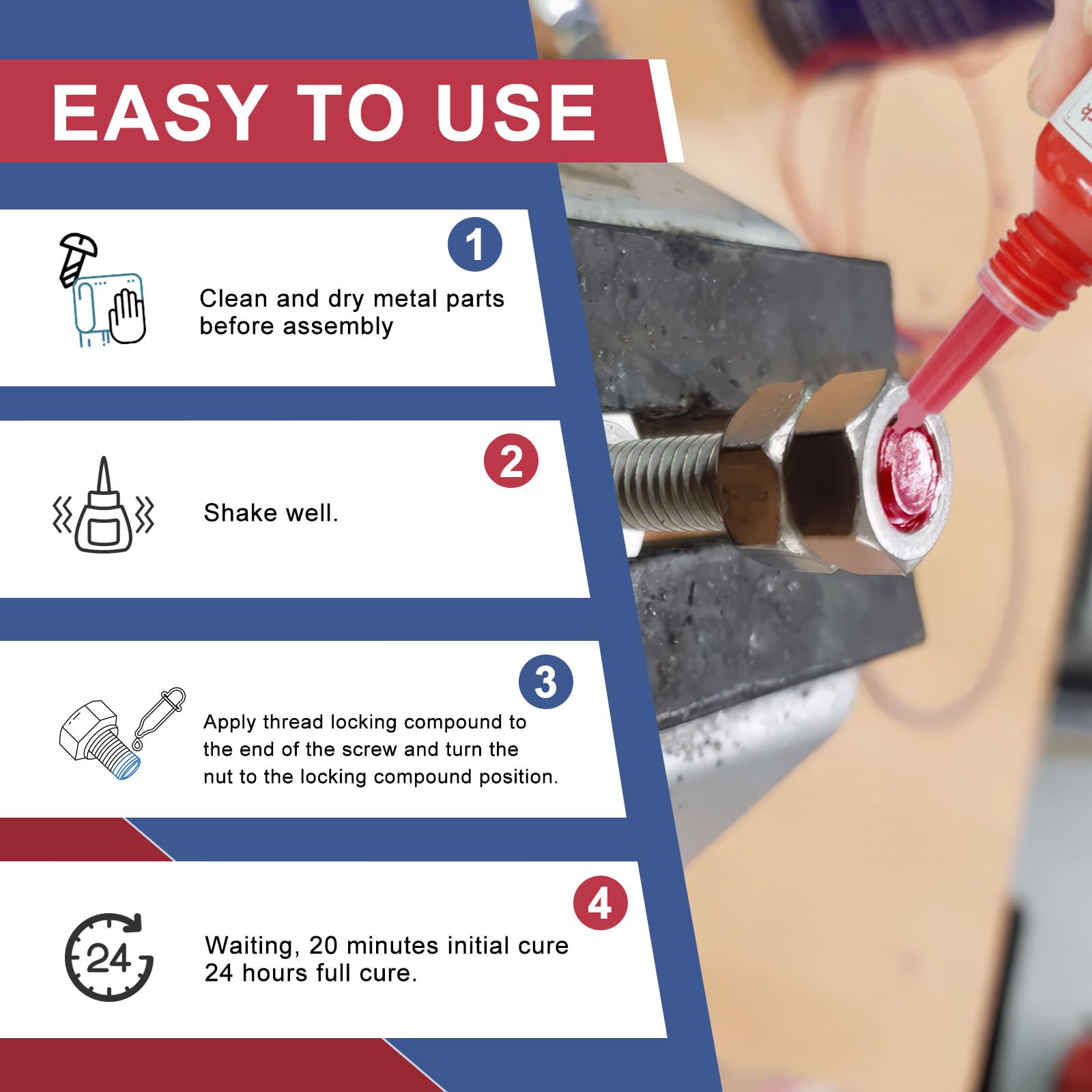 EASY TO USE

1

Clean and dry metal parts before assembly

2

Shake well.

3

Apply thread locking compound to the end of the screw and turn the nut to the locking compound position.

4

24

Waiting, 20 minutes initial cure 24 hours full cure.