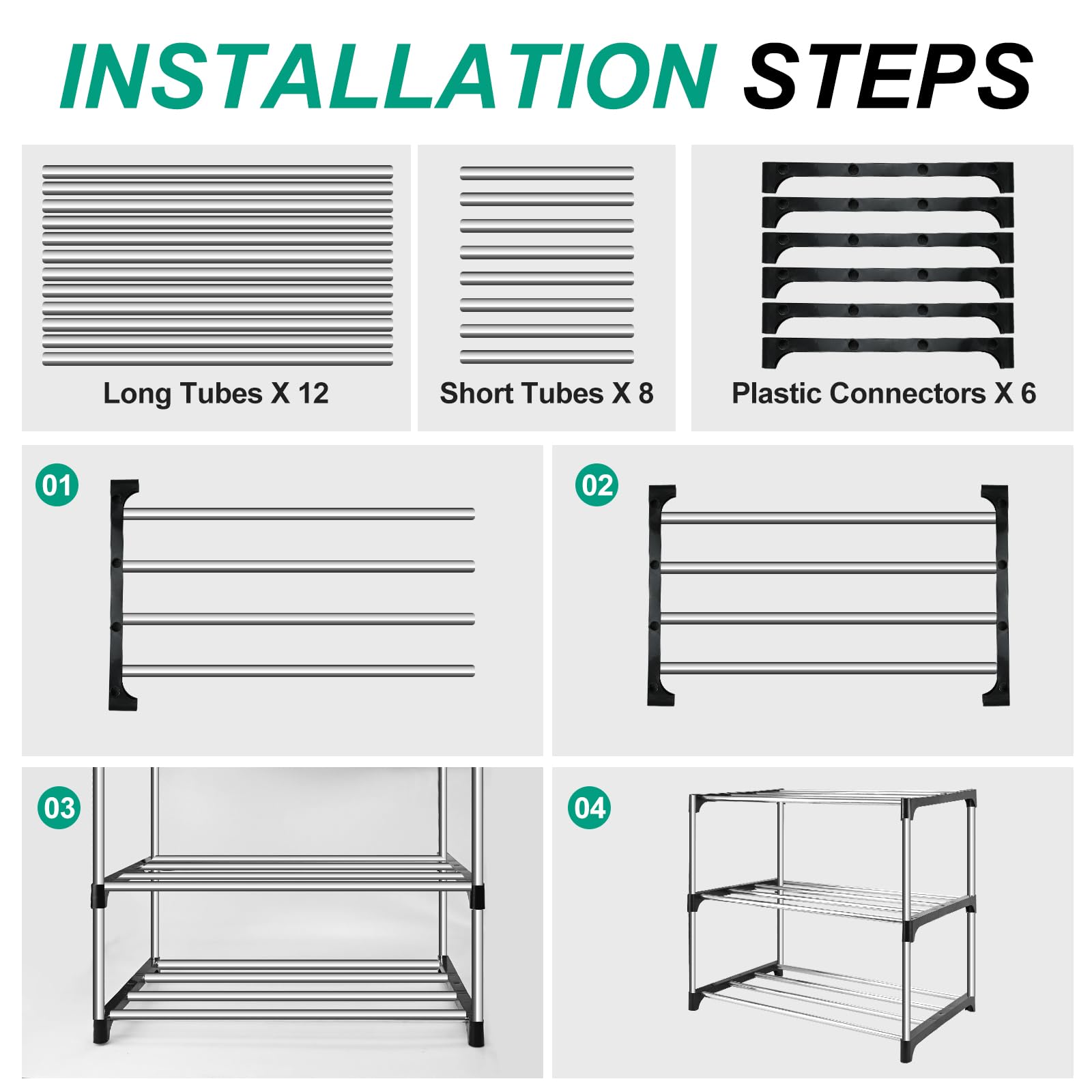 INSTALLATION STEPS

Long Tubes X 12

Short Tubes X 8

Plastic Connectors X 6

01

02

03

04