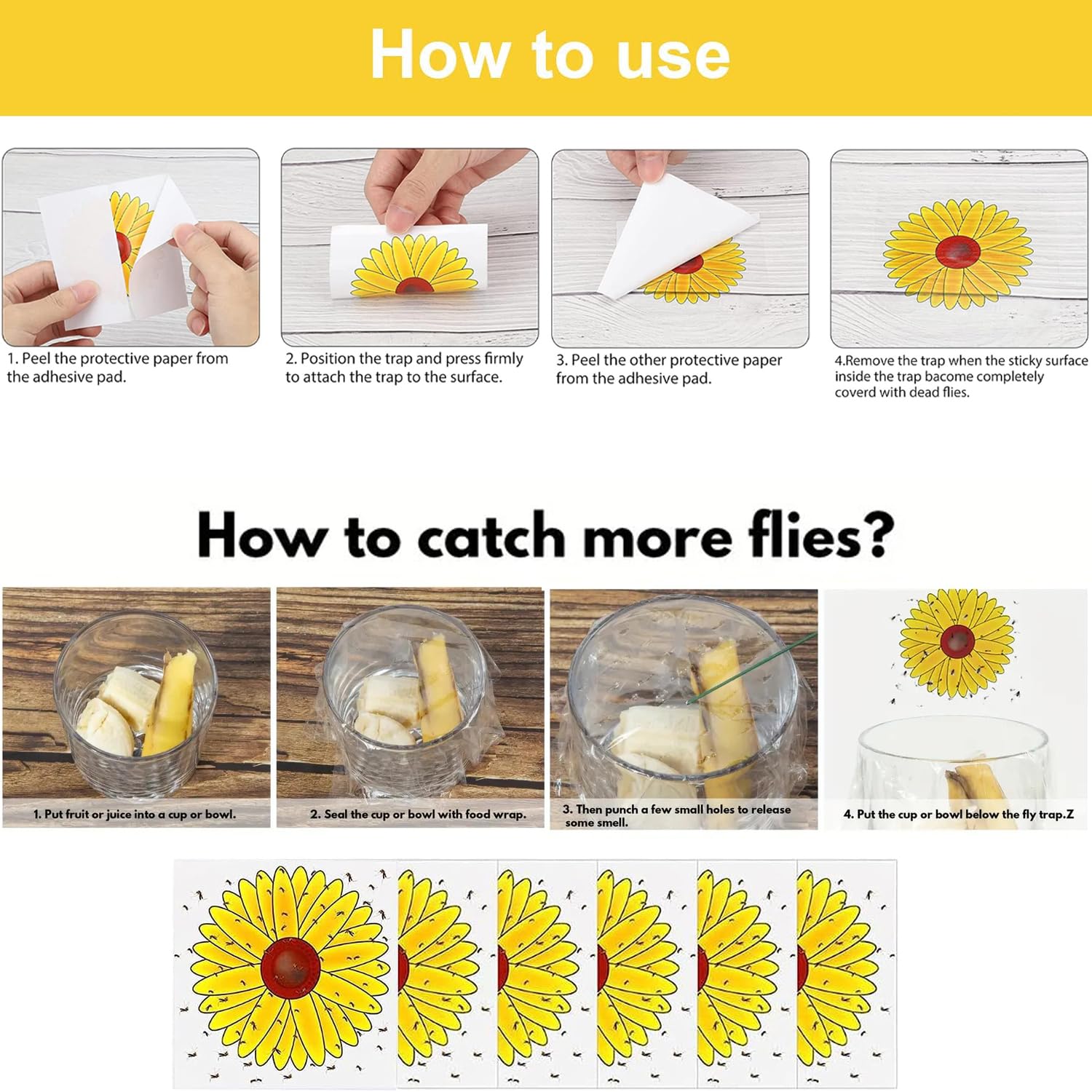 How to use

1. Peel the protective paper from the adhesive pad.

2. Position the trap and press firmly to attach the trap to the surface.

3. Peel the other protective paper from the adhesive pad.

4.Remove the trap when the sticky surface inside the trap bacome completely coverd with dead flies.

How to catch more flies?

1. Put fruit or juice into a cup or bowl.

2. Seal the cup or bowl with food wrap.

3. Then punch a few small holes to release some smell.

4. Put the cup or bowl below the fly trap.Z