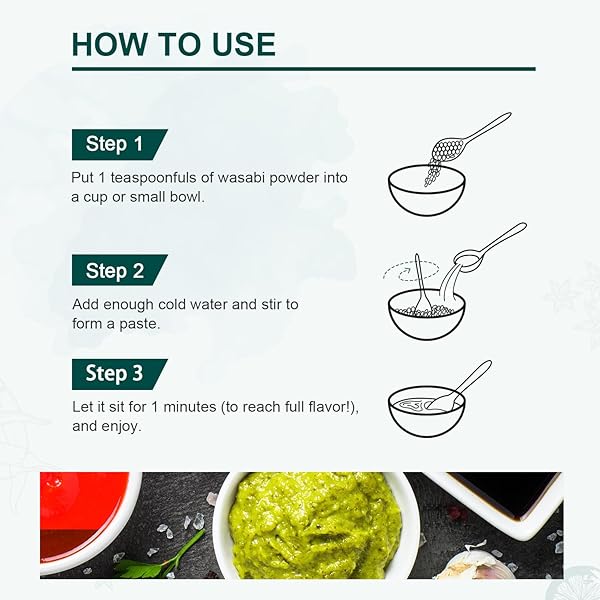 HOW TO USE

Step 1

Put 1 teaspoonfuls of wasabi powder into a cup or small bowl.

Step 2

Add enough cold water and stir to form a paste.

Step 3

Let it sit for 1 minutes (to reach full flavor!), and enjoy.