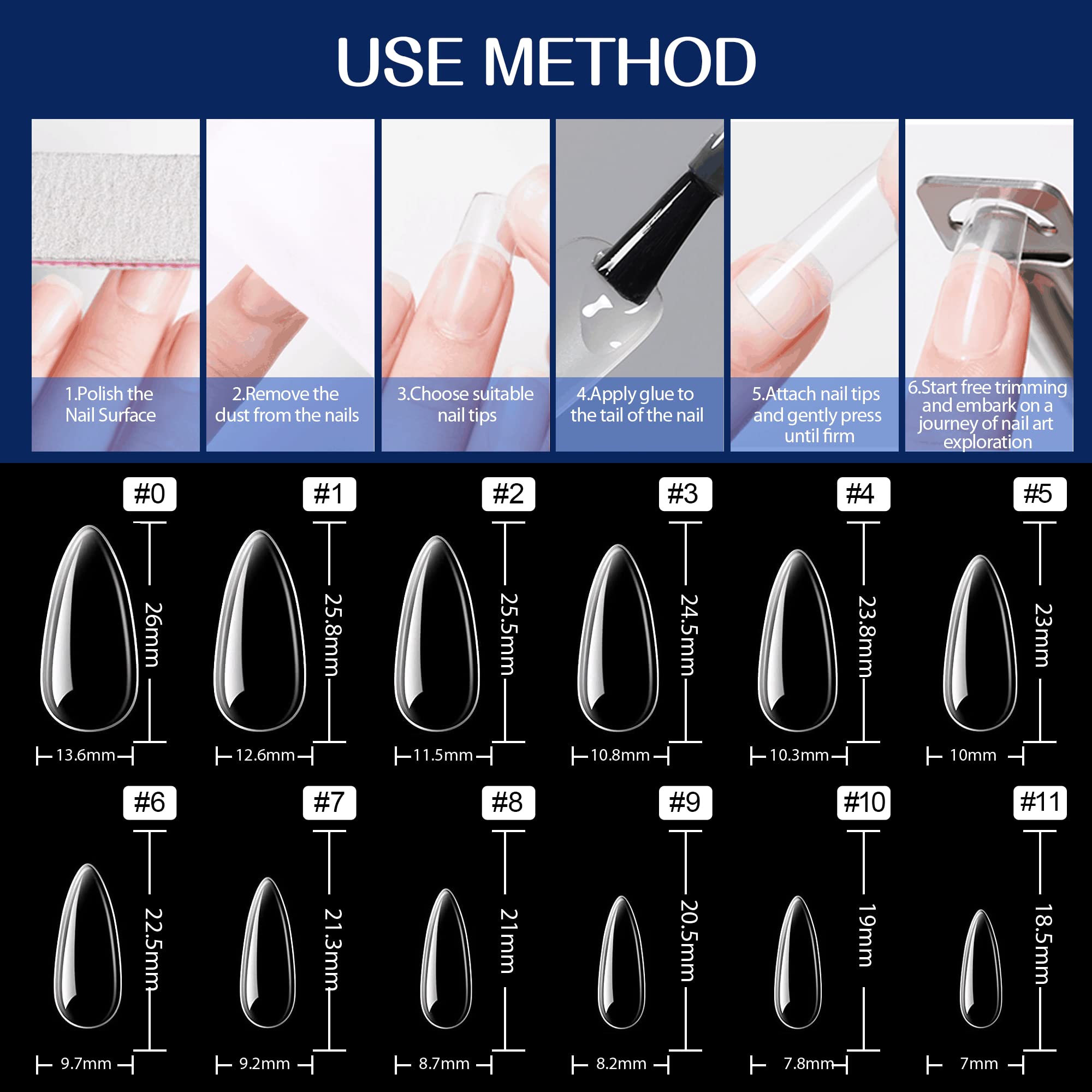 USE METHOD

1.Polish the Nail Surface

2.Remove the dust from the nails

3.Choose suitable nail tips

4.Apply glue to the tail of the nail

5.Attach nail tips and gently press until firm

6.Start free trimming and embark on a journey of nail art exploration

#0
26mm
13.6mm

#1
25.8mm
12.6mm

#2
25.5mm
11.5mm

#3
24.5mm
10.8mm

#4
23.8mm
10.3mm

#5
23mm
10mm

#6
22.5mm
9.7mm

#7
21.3mm
9.2mm

#8
21mm
8.7mm

#9
20.5mm
8.2mm

#10
19mm
7.8mm

#11
18.5mm
7mm