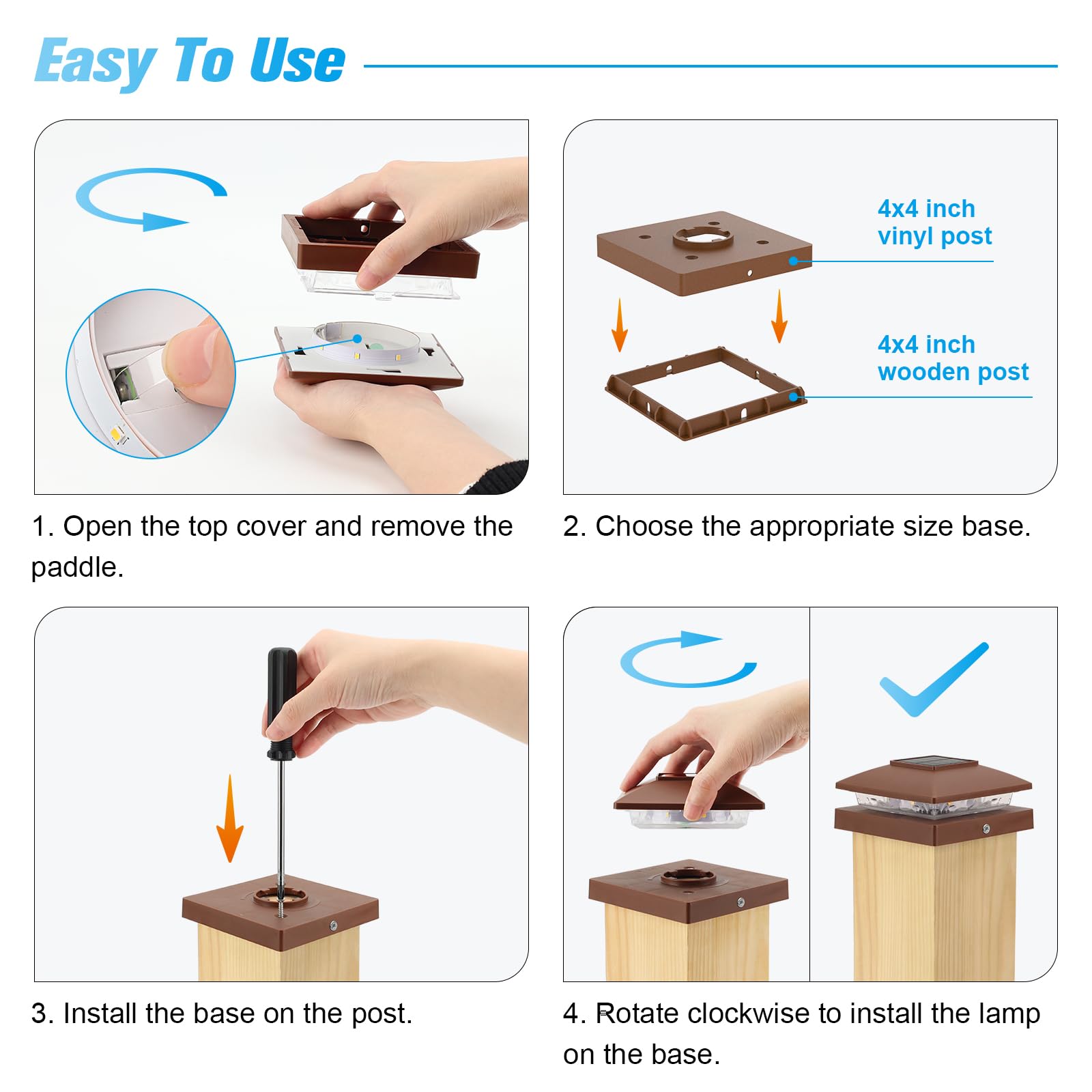 Easy To Use

1. Open the top cover and remove the paddle.

4x4 inch vinyl post

4x4 inch wooden post

2. Choose the appropriate size base.

3. Install the base on the post.

4. Rotate clockwise to install the lamp on the base.