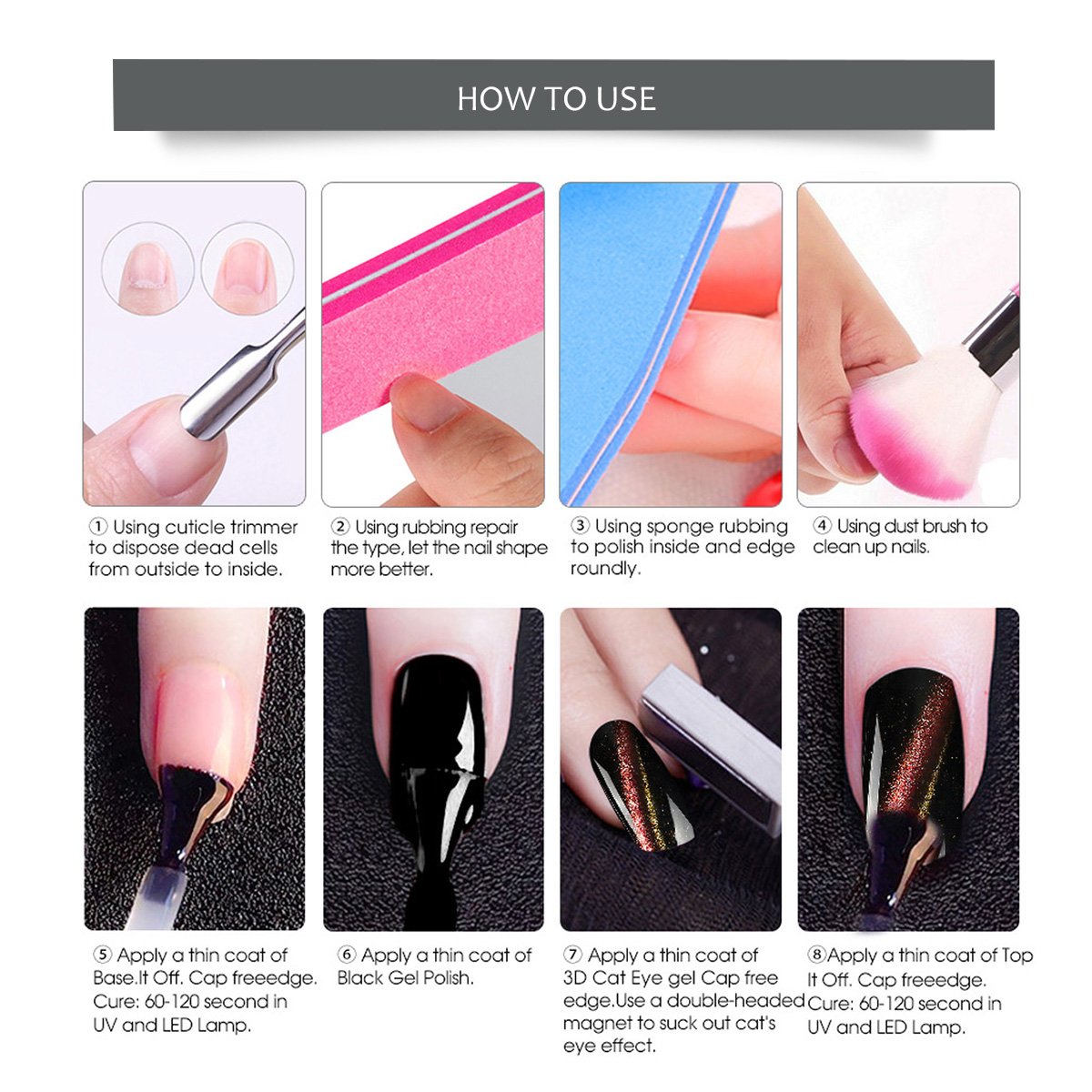 HOW TO USE

① Using cuticle trimmer to dispose dead cells from outside to inside.

② Using rubbing repair the type, let the nail shape more better.

③ Using sponge rubbing to polish inside and edge roundly.

④ Using dust brush to clean up nails.

⑤ Apply a thin coat of Base.It Off. Cap freeedge. Cure: 60-120 second in UV and LED Lamp.

⑥ Apply a thin coat of Black Gel Polish.

⑦ Apply a thin coat of 3D Cat Eye gel Cap free edge.Use a double-headed magnet to suck out cat's eye effect.

⑧Apply a thin coat of Top It Off. Cap freeedge. Cure: 60-120 second in UV and LED Lamp.