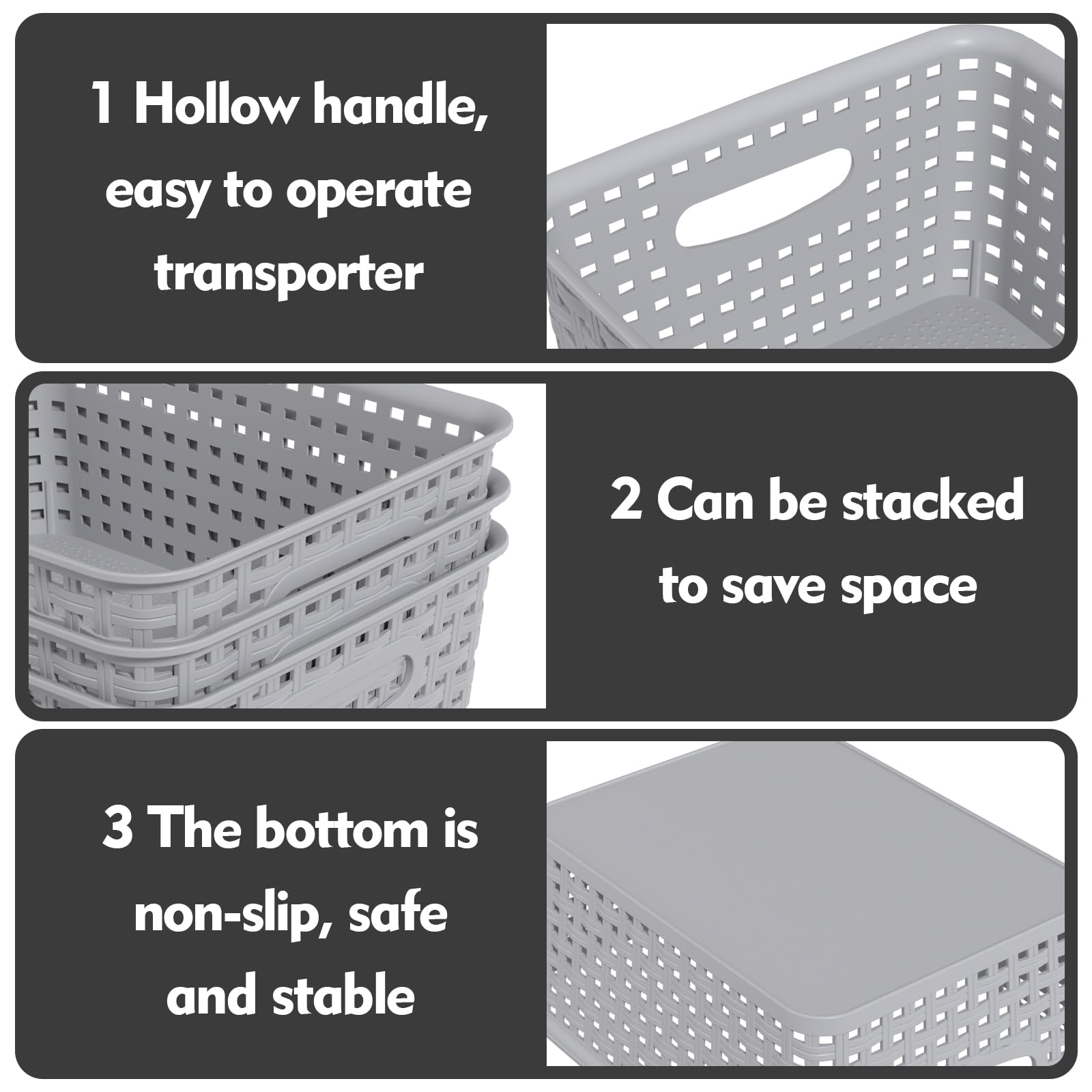 1 Hollow handle, easy to operate transporter

2 Can be stacked to save space

3 The bottom is non-slip, safe and stable