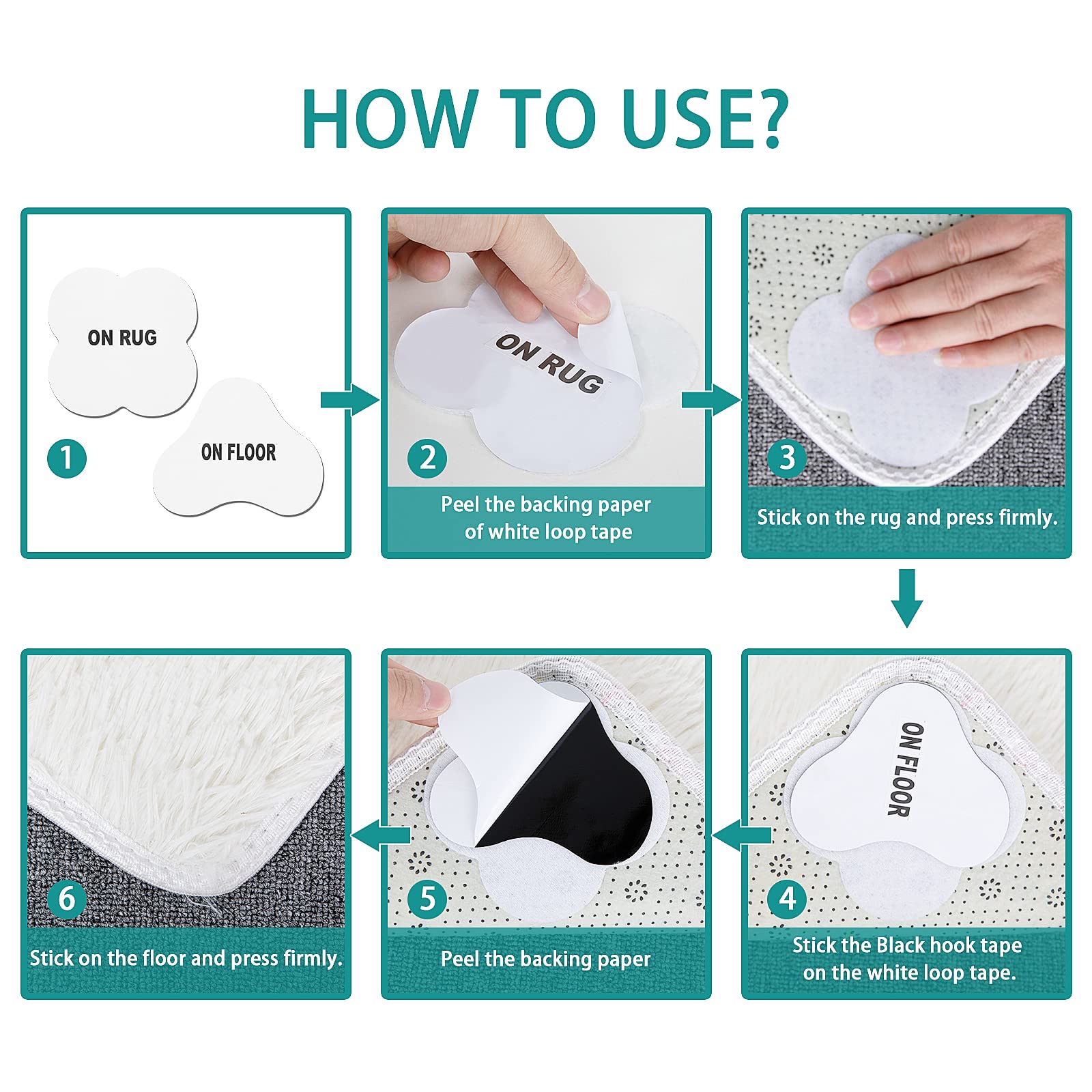 HOW TO USE?

ON RUG

ON FLOOR

1

ON RUG

2

Peel the backing paper of white loop tape

3

Stick on the rug and press firmly.

ON FLOOR

4

Stick the Black hook tape on the white loop tape.

5

Peel the backing paper

6

Stick on the floor and press firmly.