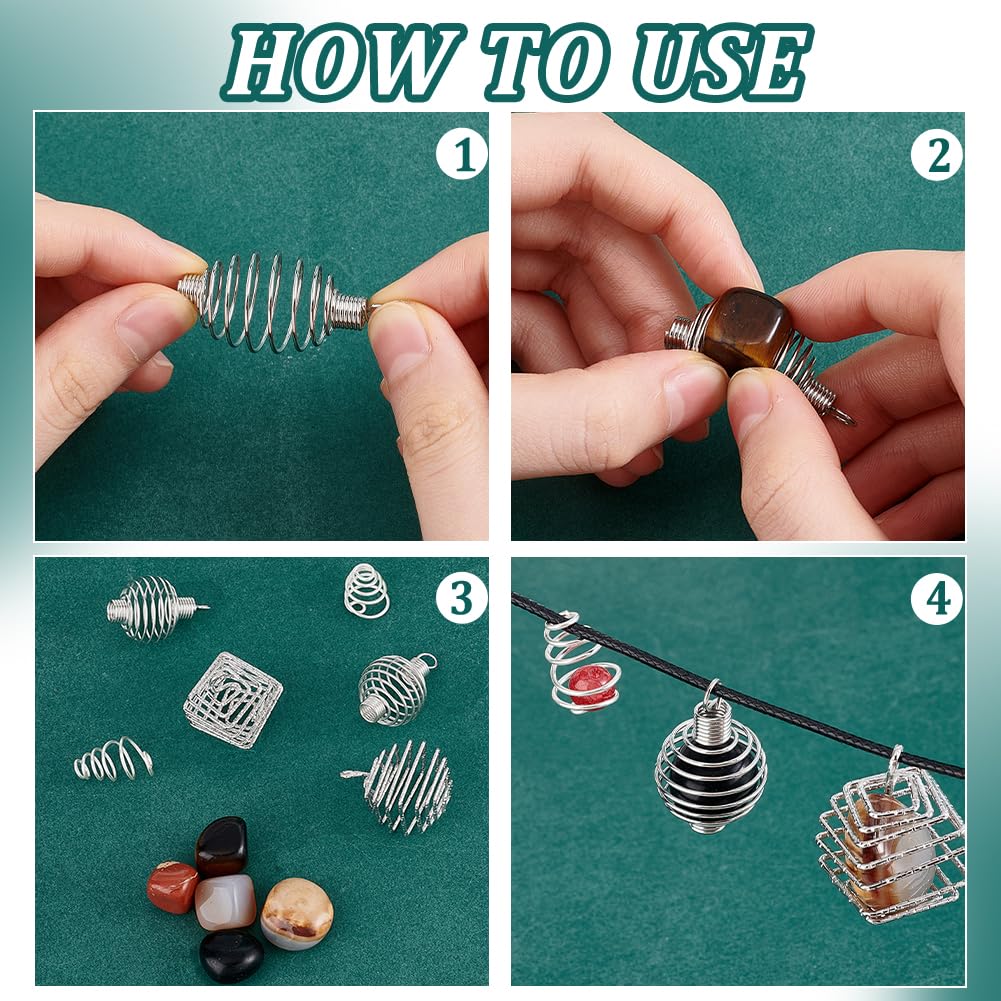 HOW TO USE

1

2

3

4