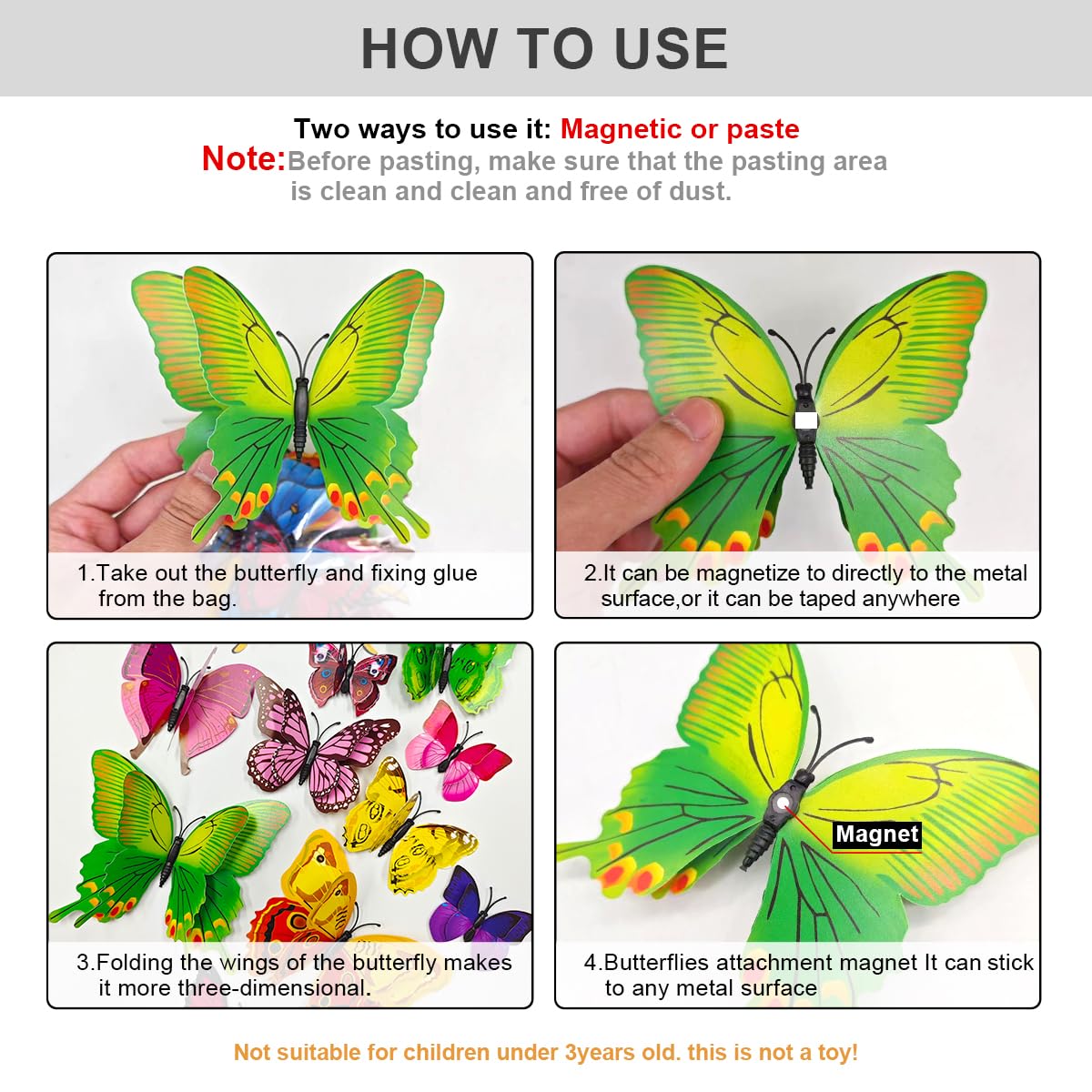 HOW TO USE

Two ways to use it: Magnetic or paste

Note: Before pasting, make sure that the pasting area is clean and clean and free of dust.

1.Take out the butterfly and fixing glue from the bag.

2.It can be magnetize to directly to the metal surface,or it can be taped anywhere

3.Folding the wings of the butterfly makes it more three-dimensional.

Magnet

4.Butterflies attachment magnet It can stick to any metal surface

Not suitable for children under 3years old. this is not a toy!