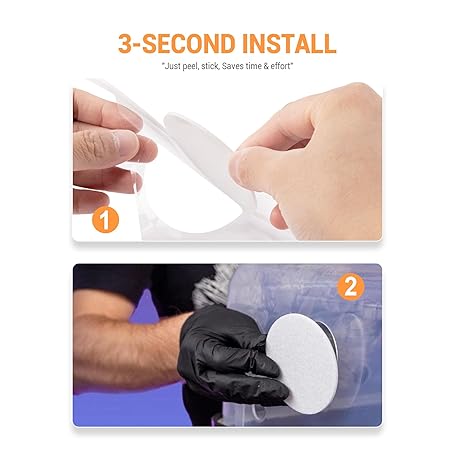 3-SECOND INSTALL

"Just peel, stick, Saves time & effort"

1

2