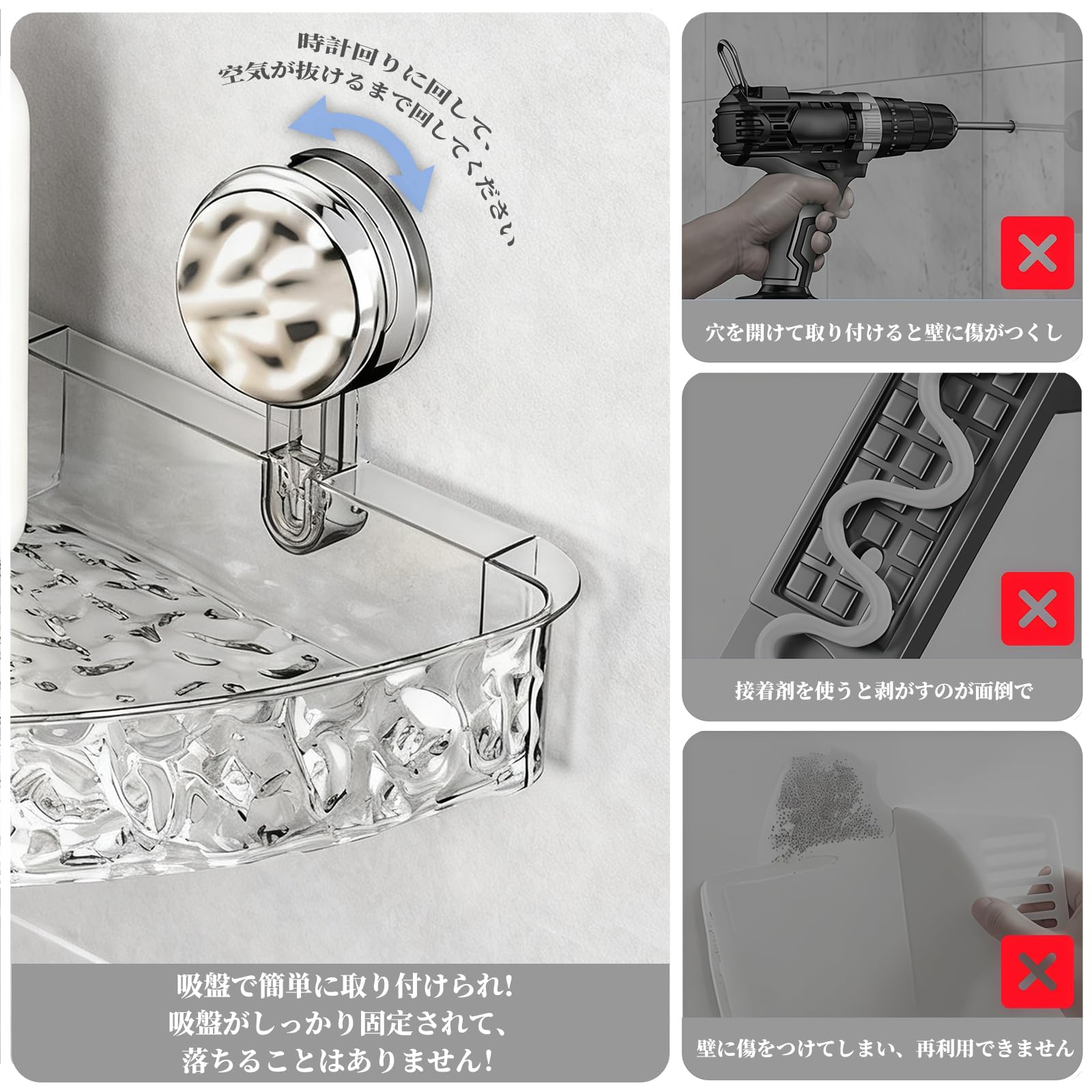 時計回りに回して、
空気が抜けるまで回してください

吸盤で簡単に取り付けられ!
吸盤がしっかり固定されて、
落ちることはありません!

穴を開けて取り付けると壁に傷がつくし

接着剤を使うと剥がすのが面倒で

壁に傷をつけてしまい、再利用できません