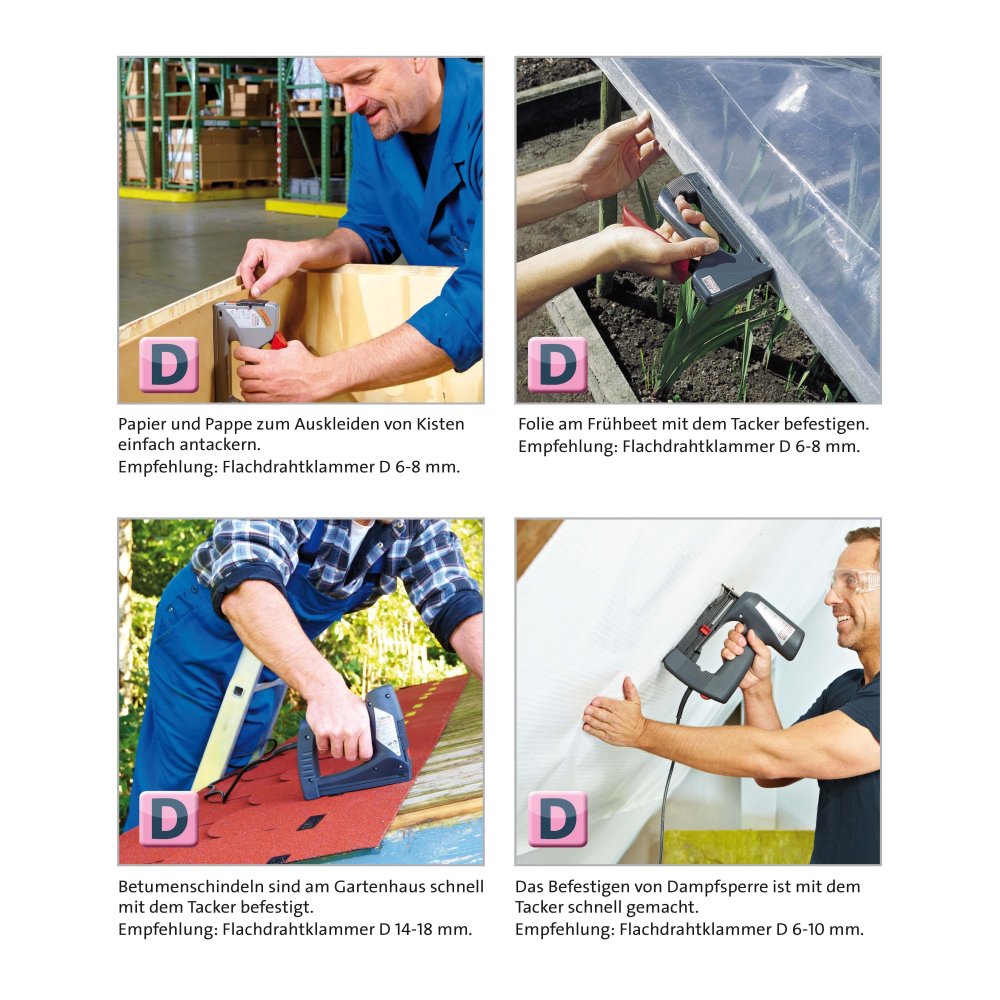 D

Papier und Pappe zum Auskleiden von Kisten einfach antackern.
Empfehlung: Flachdrahtklammer D 6-8 mm.

D

Folie am Frühbeet mit dem Tacker befestigen.
Empfehlung: Flachdrahtklammer D 6-8 mm.

D

Betumenschindeln sind am Gartenhaus schnell mit dem Tacker befestigt.
Empfehlung: Flachdrahtklammer D 14-18 mm.

D

Das Befestigen von Dampfsperre ist mit dem Tacker schnell gemacht.
Empfehlung: Flachdrahtklammer D 6-10 mm.