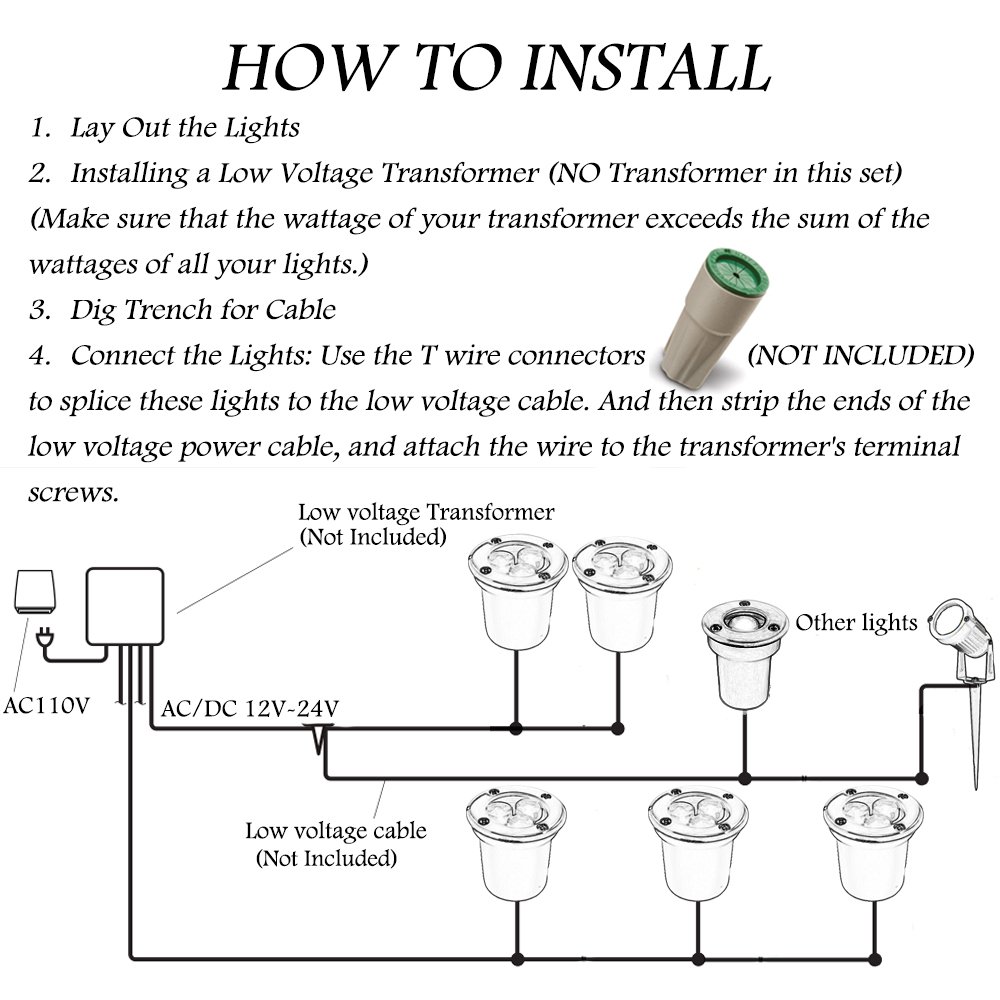 HOW TO INSTALL

1. Lay Out the Lights

2. Installing a Low Voltage Transformer (NO Transformer in this set) (Make sure that the wattage of your transformer exceeds the sum of the wattages of all your lights.)

3. Dig Trench for Cable

4. Connect the Lights: Use the T wire connectors (NOT INCLUDED) to splice these lights to the low voltage cable. And then strip the ends of the low voltage power cable, and attach the wire to the transformer's terminal screws.

Low voltage Transformer (Not Included)

Other lights

AC110V

AC/DC 12V-24V

Low voltage cable (Not Included)