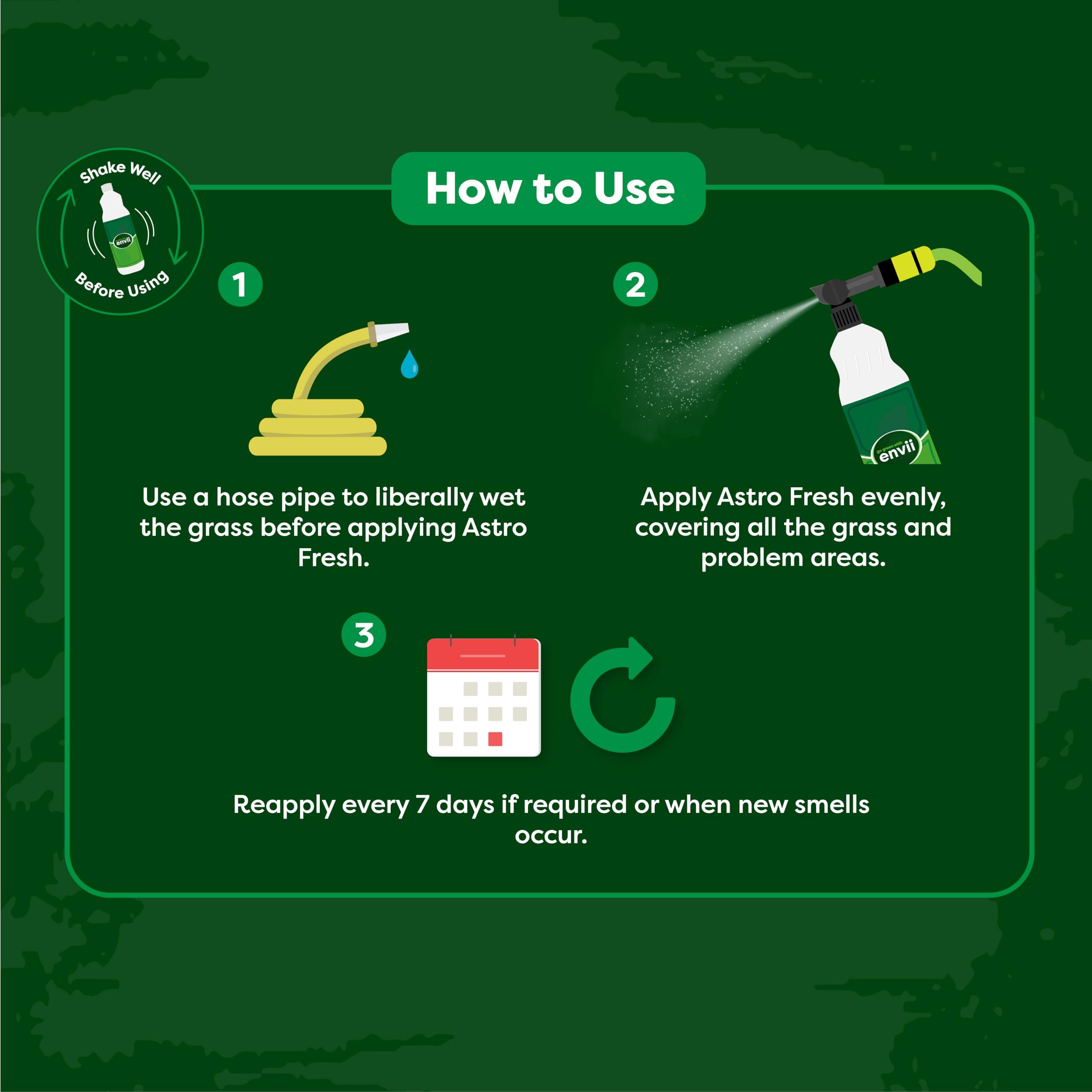 Shake Well

envii

Before Using

How to Use

1

Use a hose pipe to liberally wet the grass before applying Astro Fresh.

2

go green with envii

Apply Astro Fresh evenly, covering all the grass and problem areas.

3

Reapply every 7 days if required or when new smells occur.