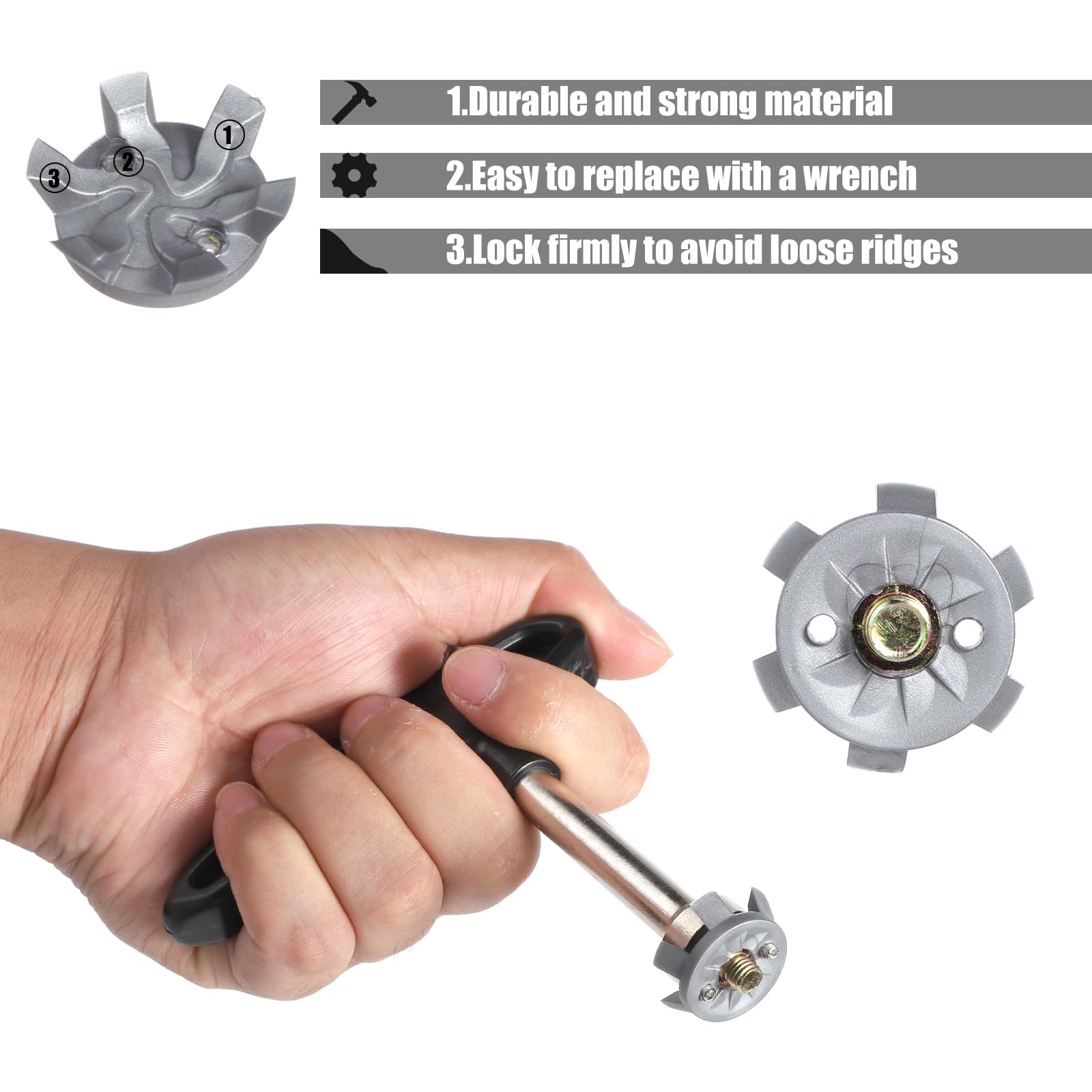 ①
②
③

1.Durable and strong material

2.Easy to replace with a wrench

3.Lock firmly to avoid loose ridges