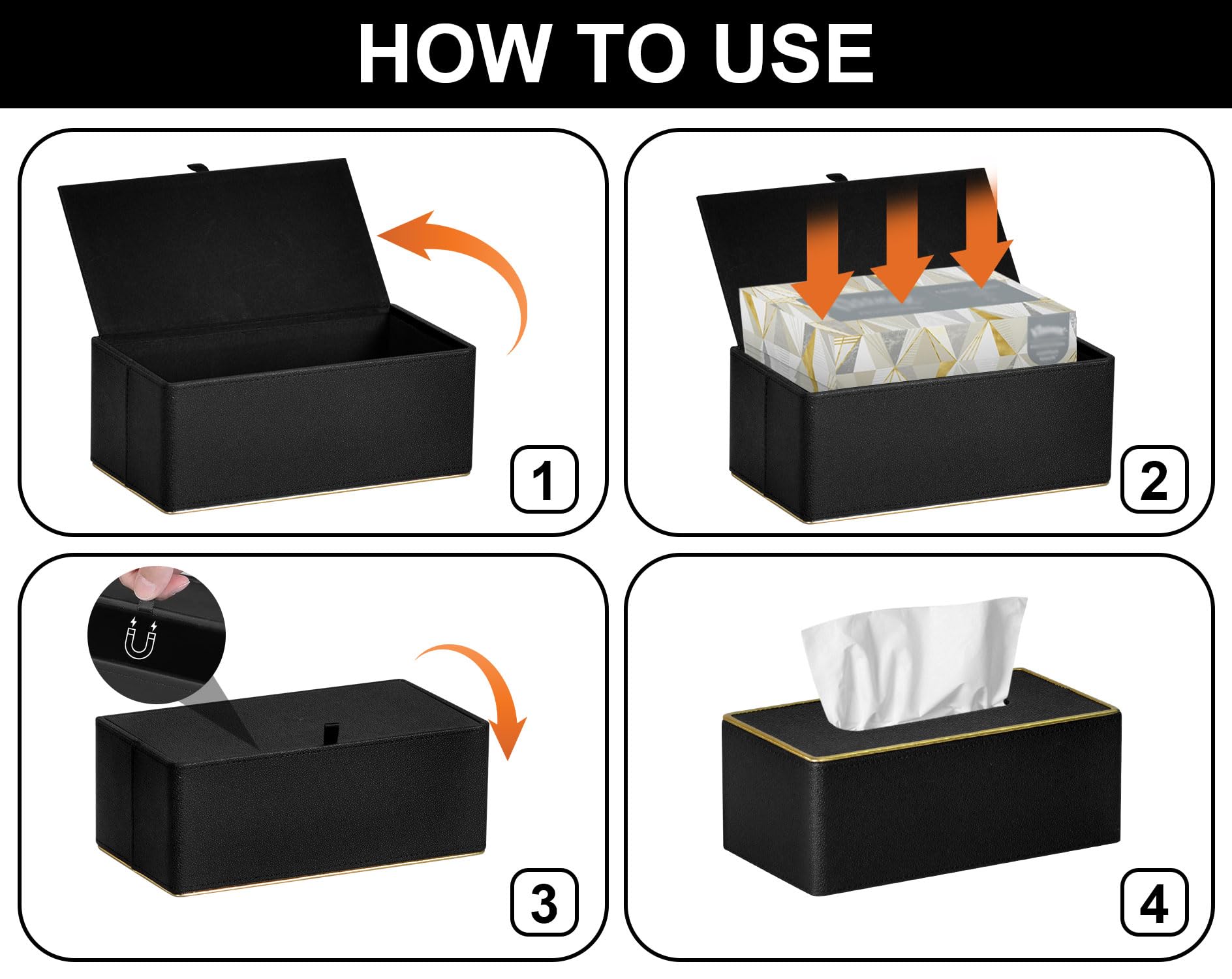 HOW TO USE

1

2

3

4