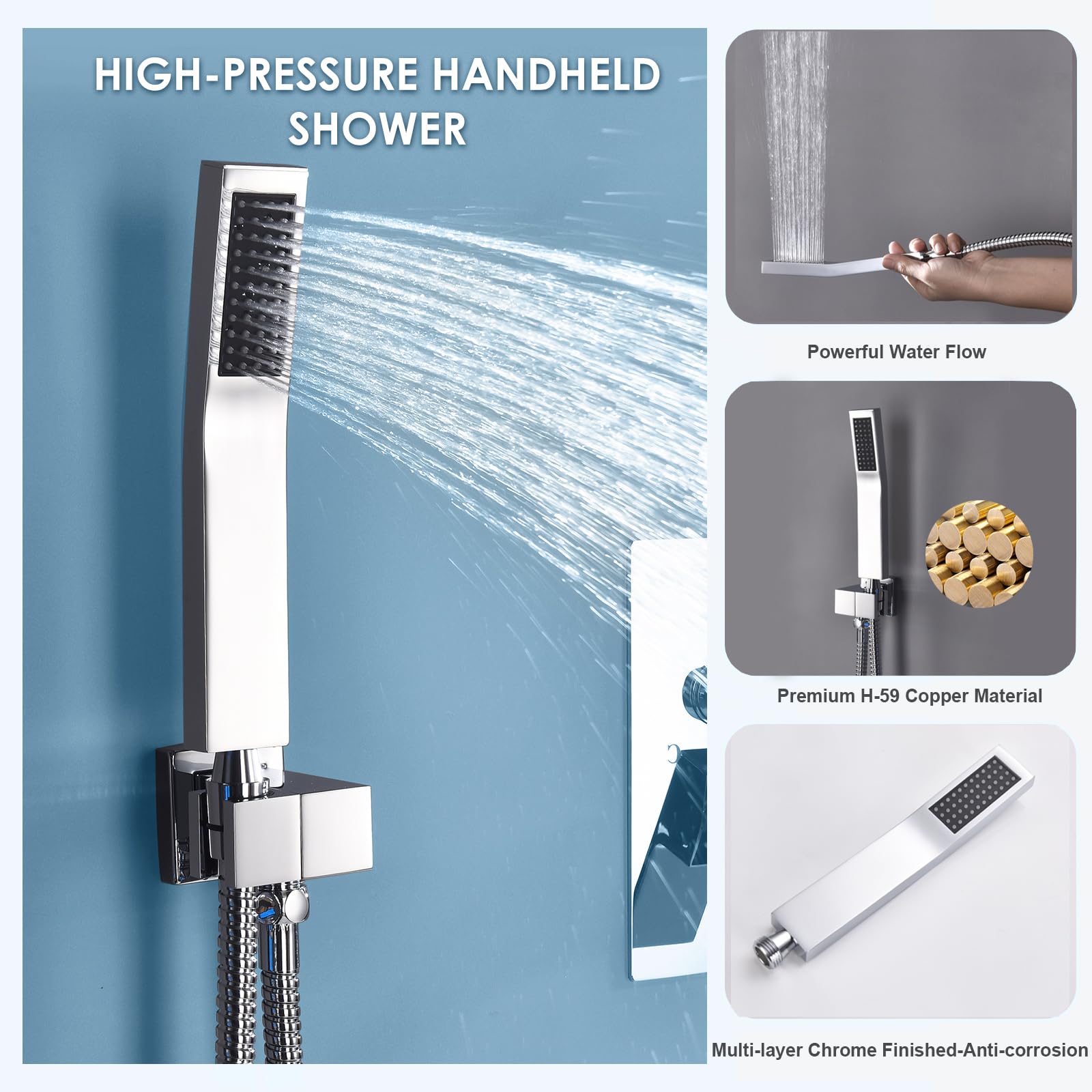 HIGH-PRESSURE HANDHELD SHOWER

Powerful Water Flow

Premium H-59 Copper Material

Multi-layer Chrome Finished-Anti-corrosion