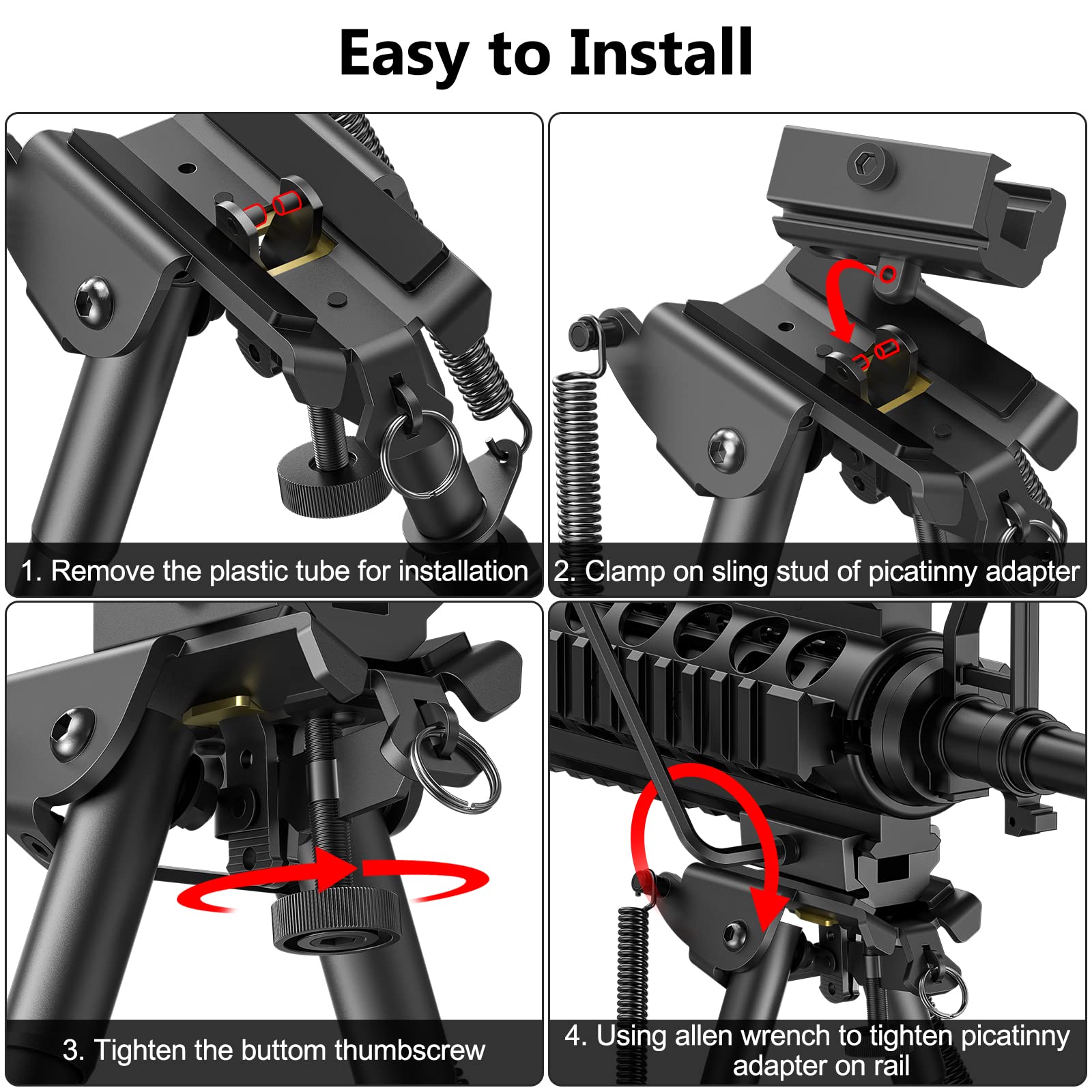 Easy to Install

1. Remove the plastic tube for installation

2. Clamp on sling stud of picatinny adapter

3. Tighten the buttom thumbscrew

4. Using allen wrench to tighten picatinny adapter on rail