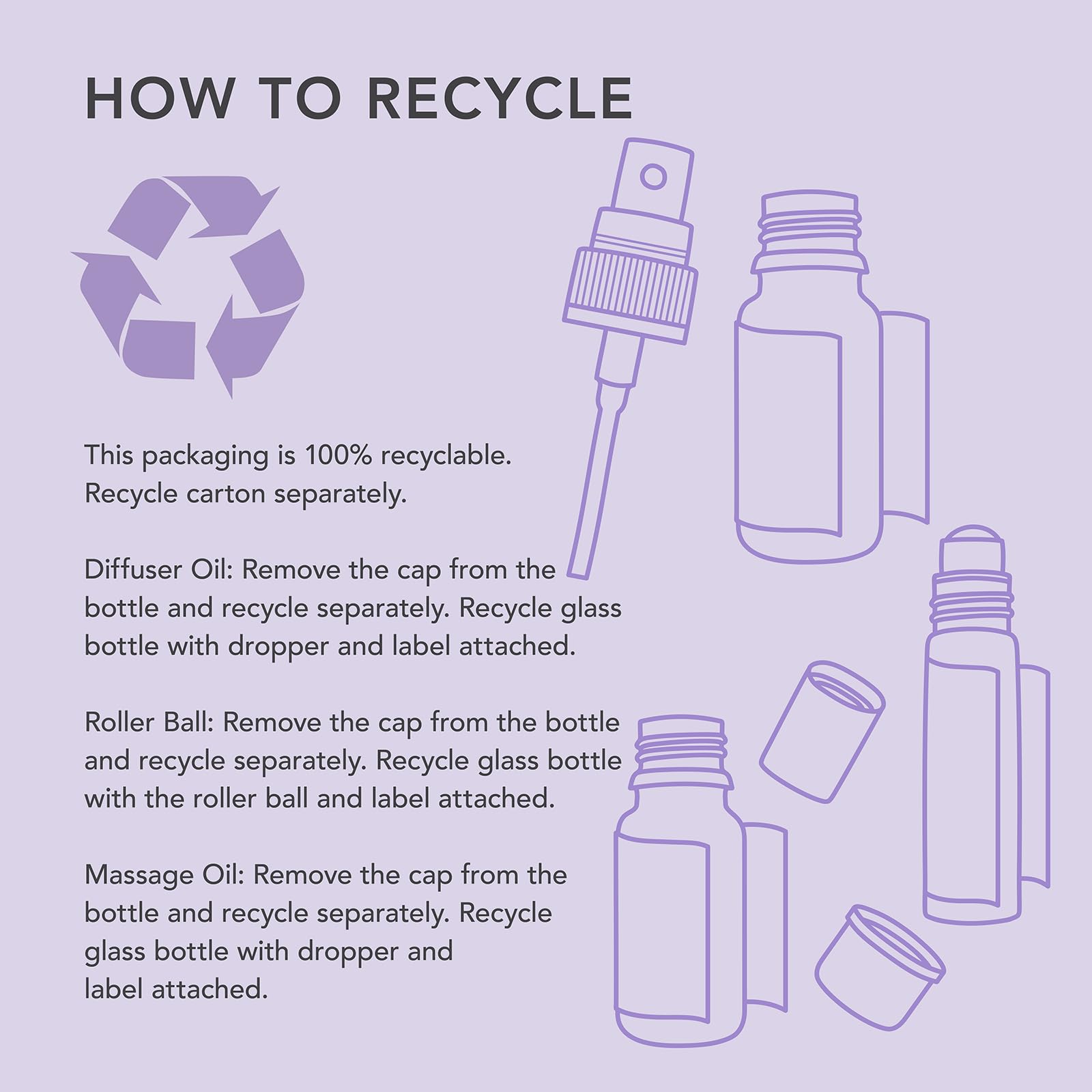 HOW TO RECYCLE

This packaging is 100% recyclable. Recycle carton separately.

Diffuser Oil: Remove the cap from the bottle and recycle separately. Recycle glass bottle with dropper and label attached.

Roller Ball: Remove the cap from the bottle and recycle separately. Recycle glass bottle with the roller ball and label attached.

Massage Oil: Remove the cap from the bottle and recycle separately. Recycle glass bottle with dropper and label attached.