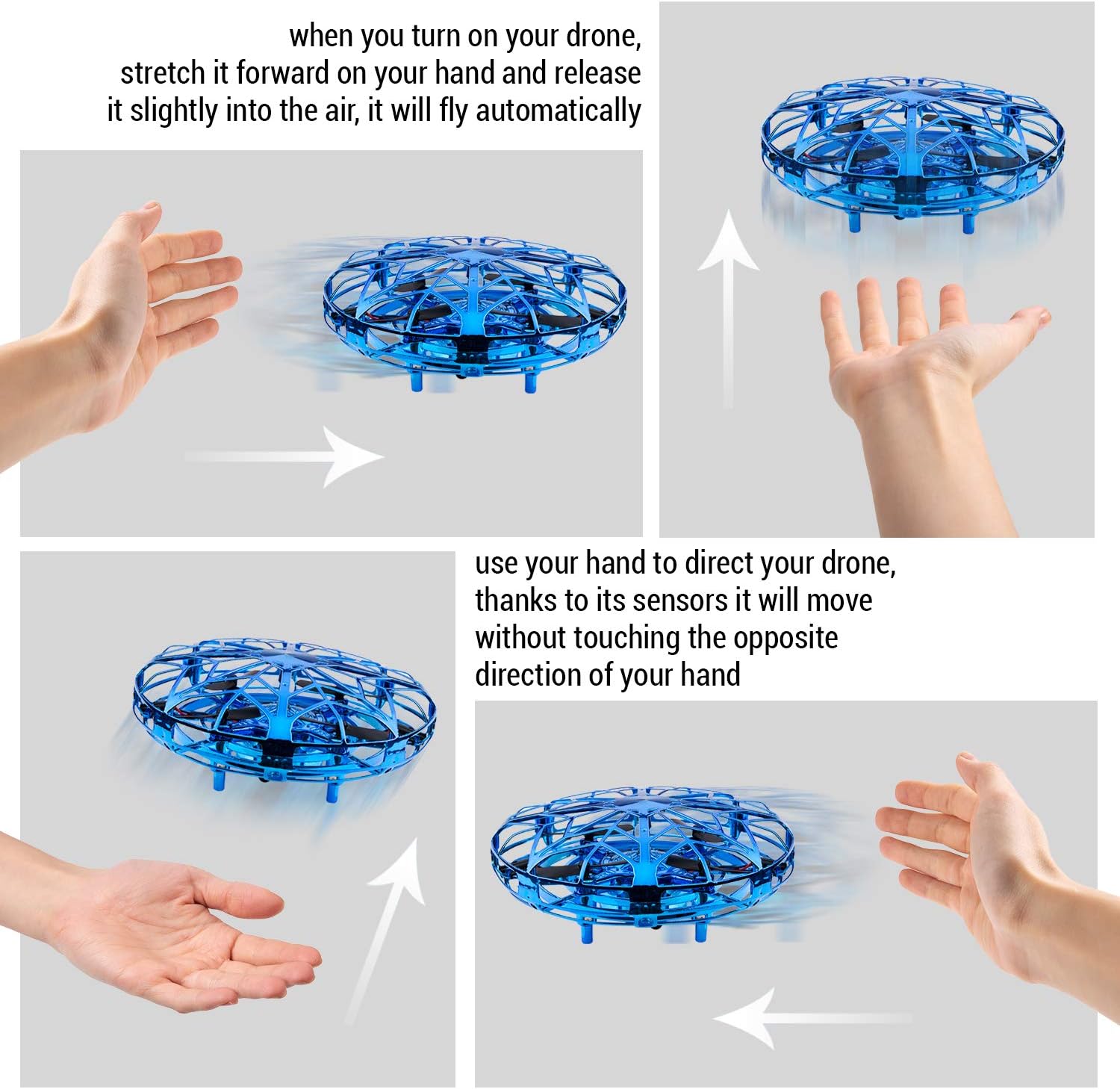 when you turn on your drone, stretch it forward on your hand and release it slightly into the air, it will fly automatically

use your hand to direct your drone, thanks to its sensors it will move without touching the opposite direction of your hand