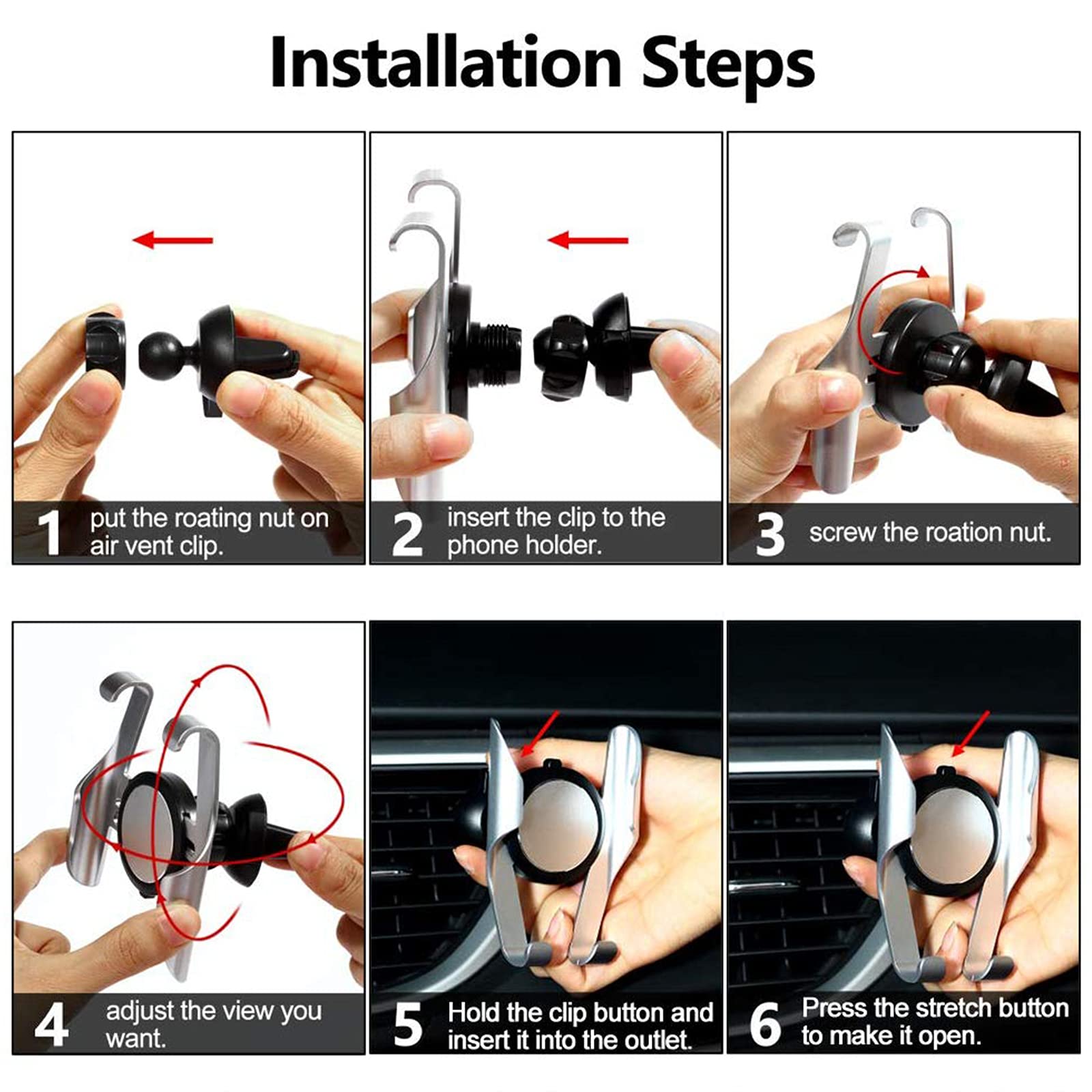 Installation Steps

1 put the roating nut on air vent clip.

2 insert the clip to the phone holder.

3 screw the roation nut.

4 adjust the view you want.

5 Hold the clip button and insert it into the outlet.

6 Press the stretch button to make it open.