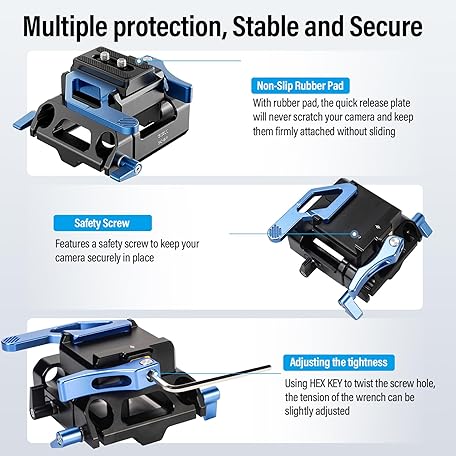 Multiple protection, Stable and Secure

Non-Slip Rubber Pad
With rubber pad, the quick release plate will never scratch your camera and keep them firmly attached without sliding

Safety Screw
Features a safety screw to keep your camera securely in place

Adjusting the tightness
Using HEX KEY to twist the screw hole, the tension of the wrench can be slightly adjusted